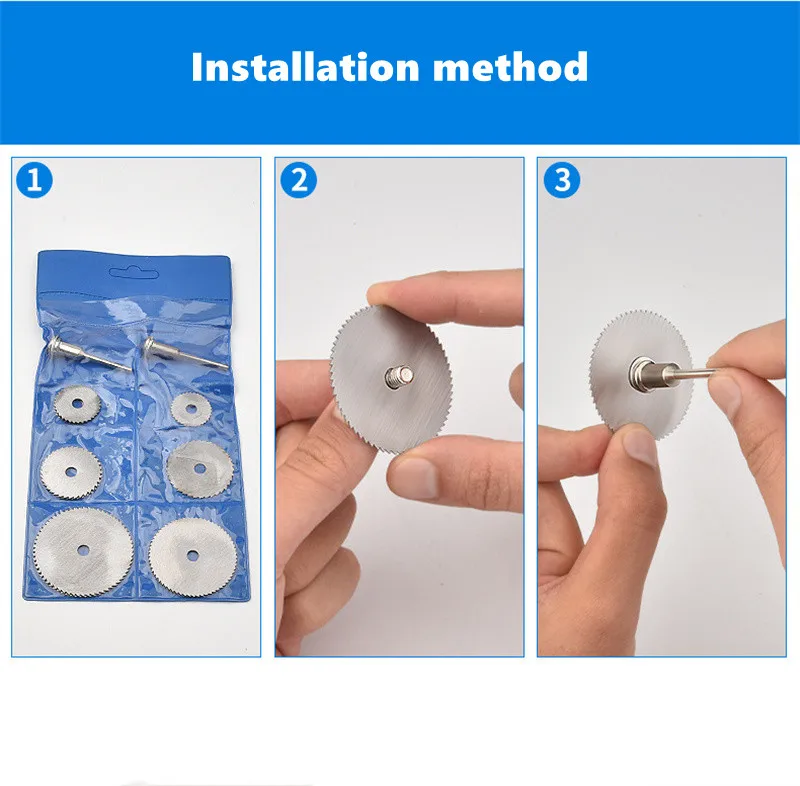 Installation method

1

2

3