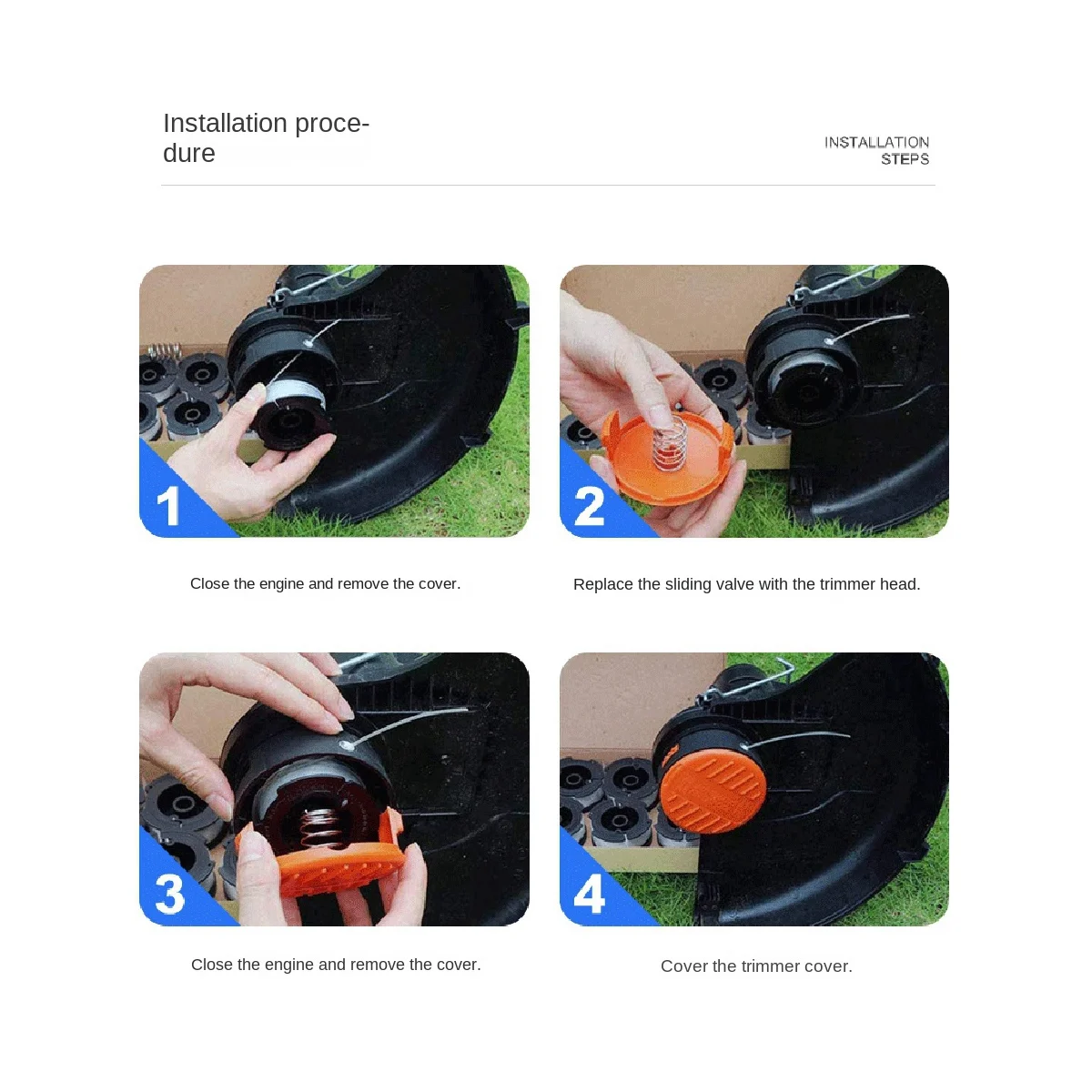 Installation procedure

INSTALLATION STEPS

1

Close the engine and remove the cover.

2

Replace the sliding valve with the trimmer head.

3

Close the engine and remove the cover.

4

Cover the trimmer cover.