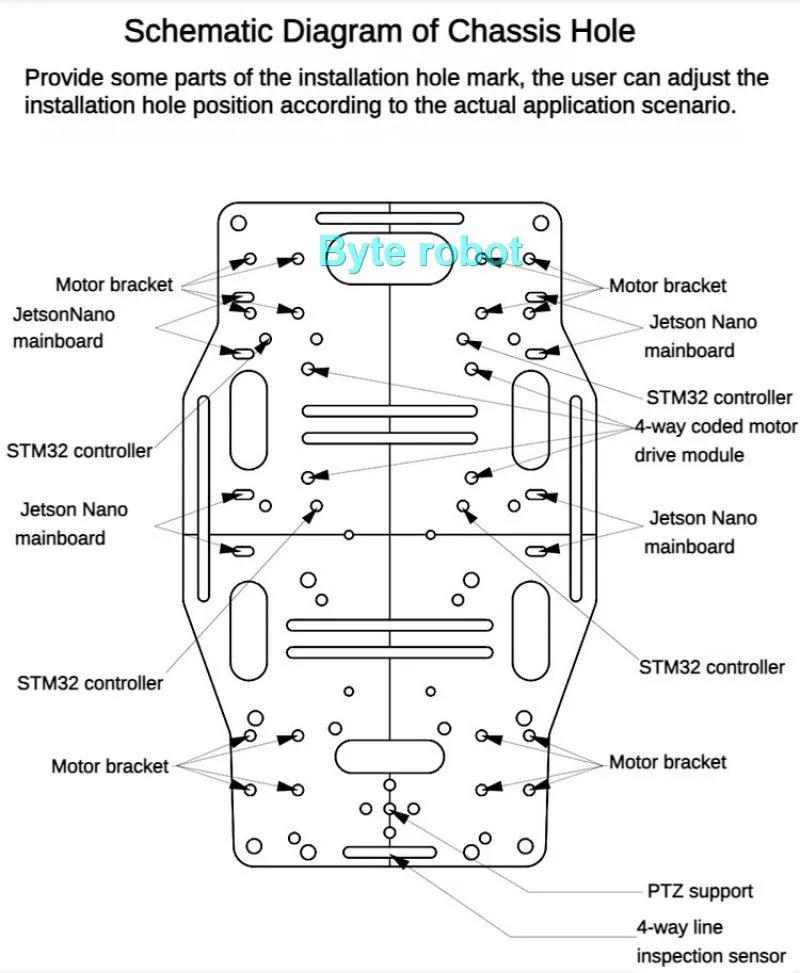 Schematic Diagram of Chassis Hole

Provide some parts of the installation hole mark, the user can adjust the installation hole position according to the actual application scenario.

Byte robot

Motor bracket

JetsonNano mainboard

STM32 controller

Jetson Nano mainboard

STM32 controller

Motor bracket

Motor bracket

Jetson Nano mainboard

STM32 controller

4-way coded motor drive module

Jetson Nano mainboard

STM32 controller

Motor bracket

PTZ support

4-way line inspection sensor