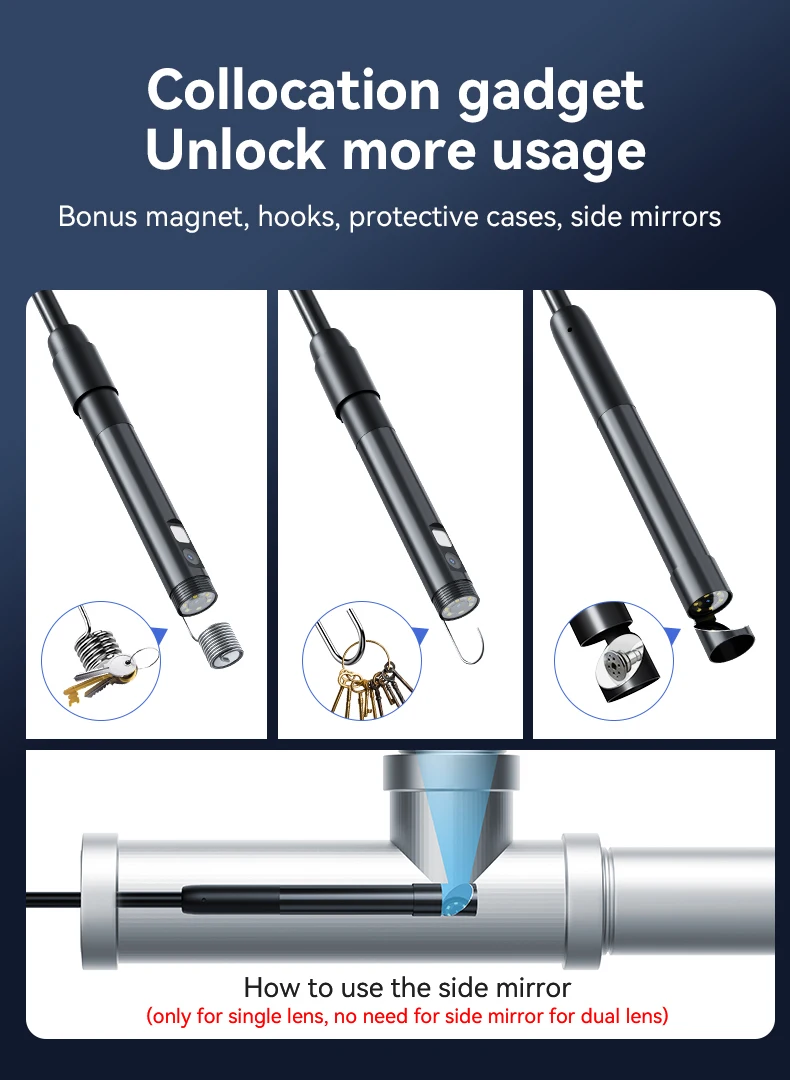 Collocation gadget
Unlock more usage

Bonus magnet, hooks, protective cases, side mirrors

How to use the side mirror
(only for single lens, no need for side mirror for dual lens)