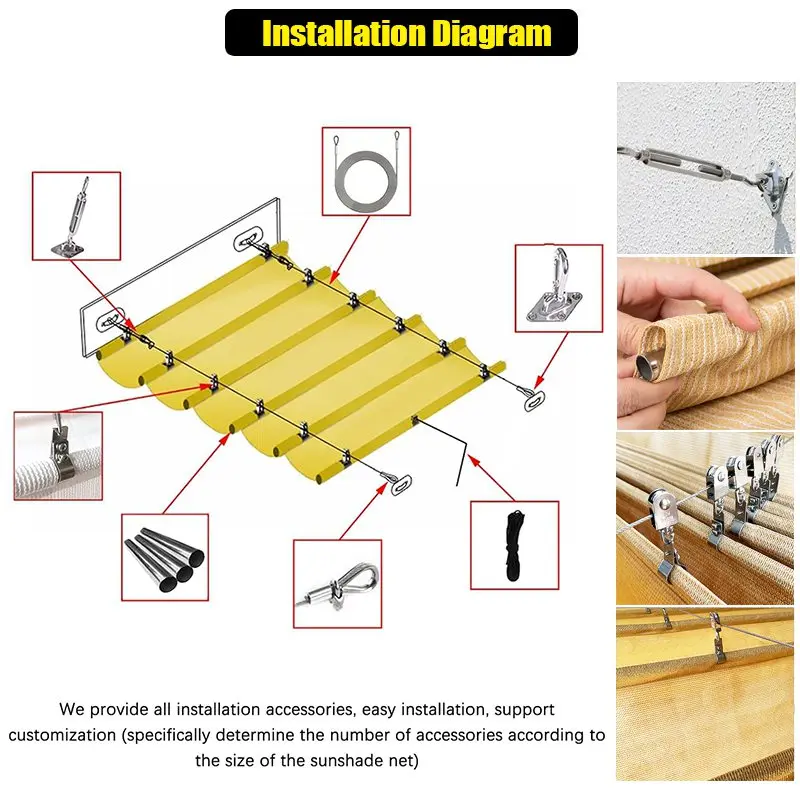 Installation Diagram

We provide all installation accessories, easy installation, support customization (specifically determine the number of accessories according to the size of the sunshade net)