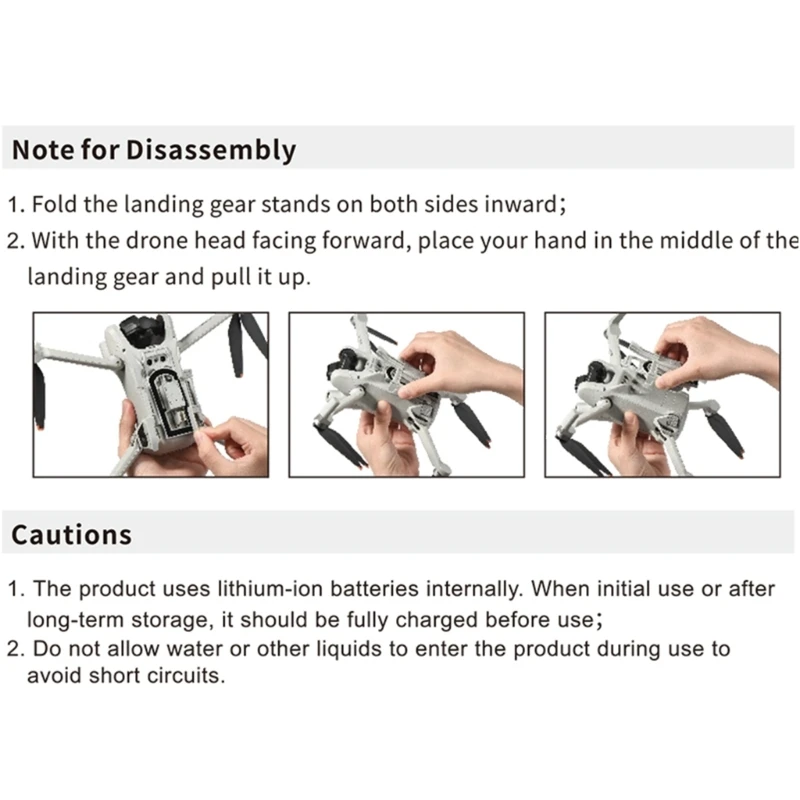 Note for Disassembly

1. Fold the landing gear stands on both sides inward;

2. With the drone head facing forward, place your hand in the middle of the landing gear and pull it up.

Cautions

1. The product uses lithium-ion batteries internally. When initial use or after long-term storage, it should be fully charged before use;

2. Do not allow water or other liquids to enter the product during use to avoid short circuits.