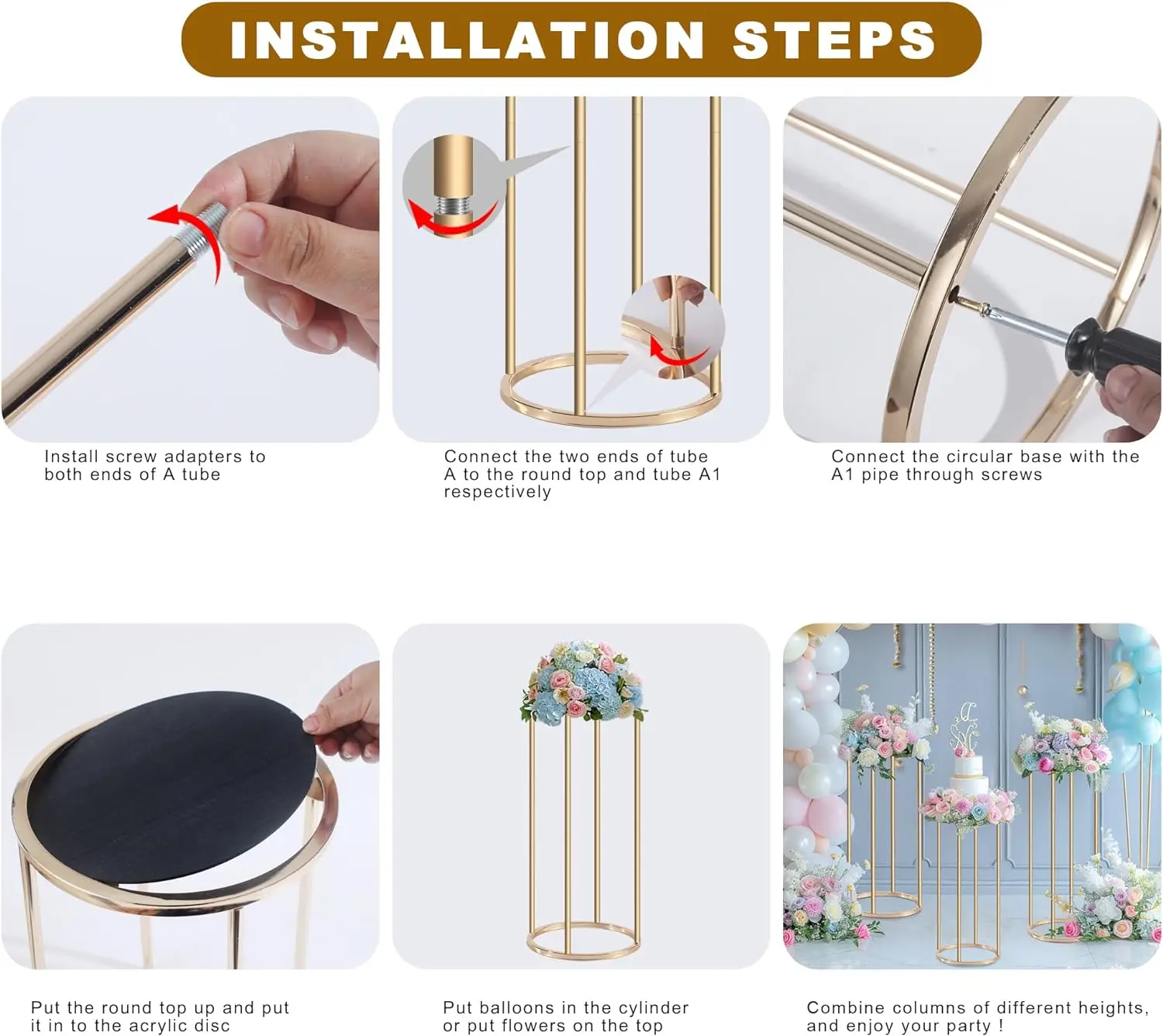 INSTALLATION STEPS

Install screw adapters to both ends of A tube

Connect the two ends of tube A to the round top and tube A1 respectively

Connect the circular base with the A1 pipe through screws

Put the round top up and put it in to the acrylic disc

Put balloons in the cylinder or put flowers on the top

Combine columns of different heights, and enjoy your party !