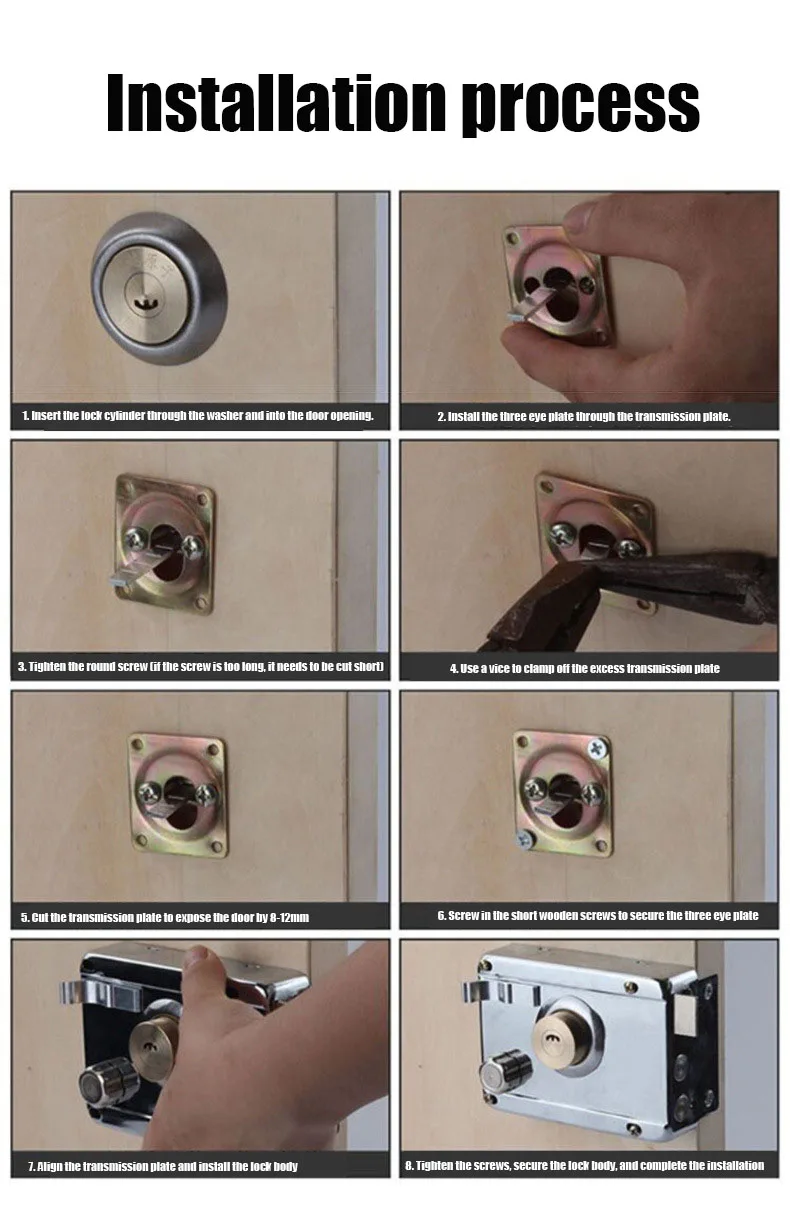 Installation process

1. Insert the lock cylinder through the washer and into the door opening.

2. Install the three eye plate through the transmission plate.

3. Tighten the round screw (if the screw is too long, it needs to be cut short)

4. Use a vice to clamp off the excess transmission plate

5. Cut the transmission plate to expose the door by 8-12mm

6. Screw in the short wooden screws to secure the three eye plate

7. Align the transmission plate and install the lock body

8. Tighten the screws, secure the lock body, and complete the installation