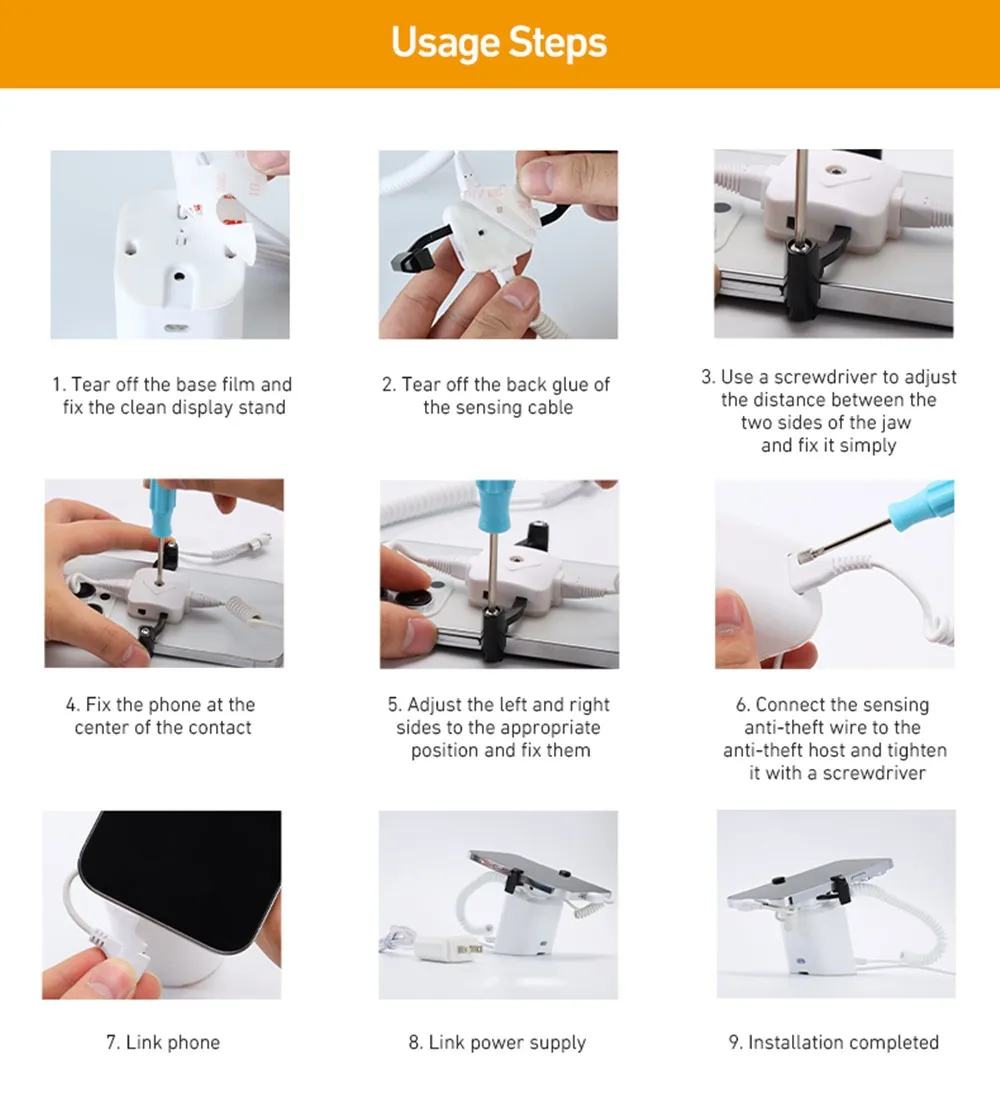 Usage Steps

1. Tear off the base film and fix the clean display stand

2. Tear off the back glue of the sensing cable

3. Use a screwdriver to adjust the distance between the two sides of the jaw and fix it simply

4. Fix the phone at the center of the contact

5. Adjust the left and right sides to the appropriate position and fix them

6. Connect the sensing anti-theft wire to the anti-theft host and tighten it with a screwdriver

7. Link phone

8. Link power supply

9. Installation completed