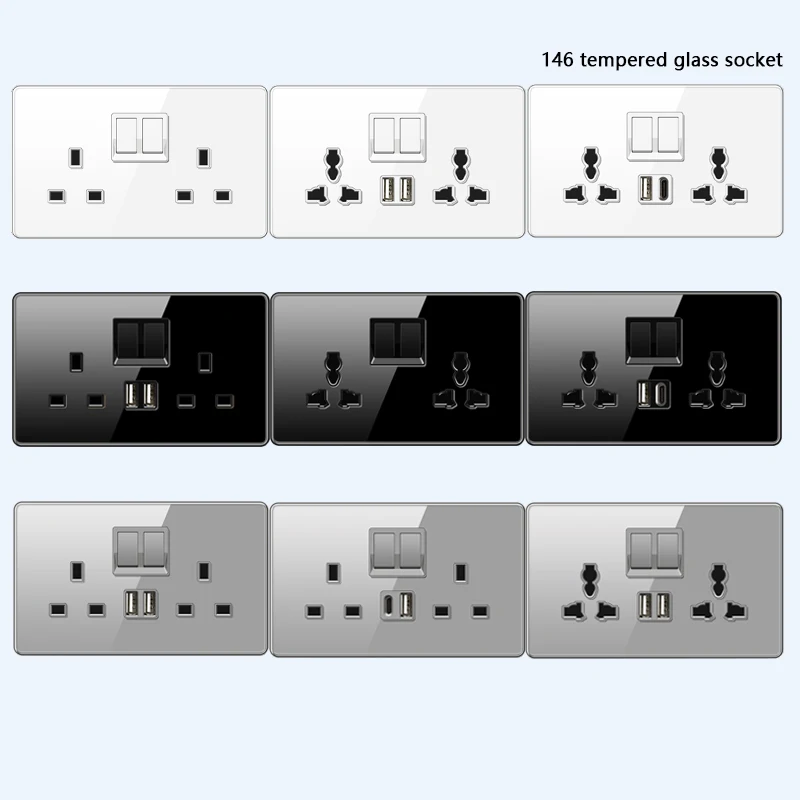 146 tempered glass socket