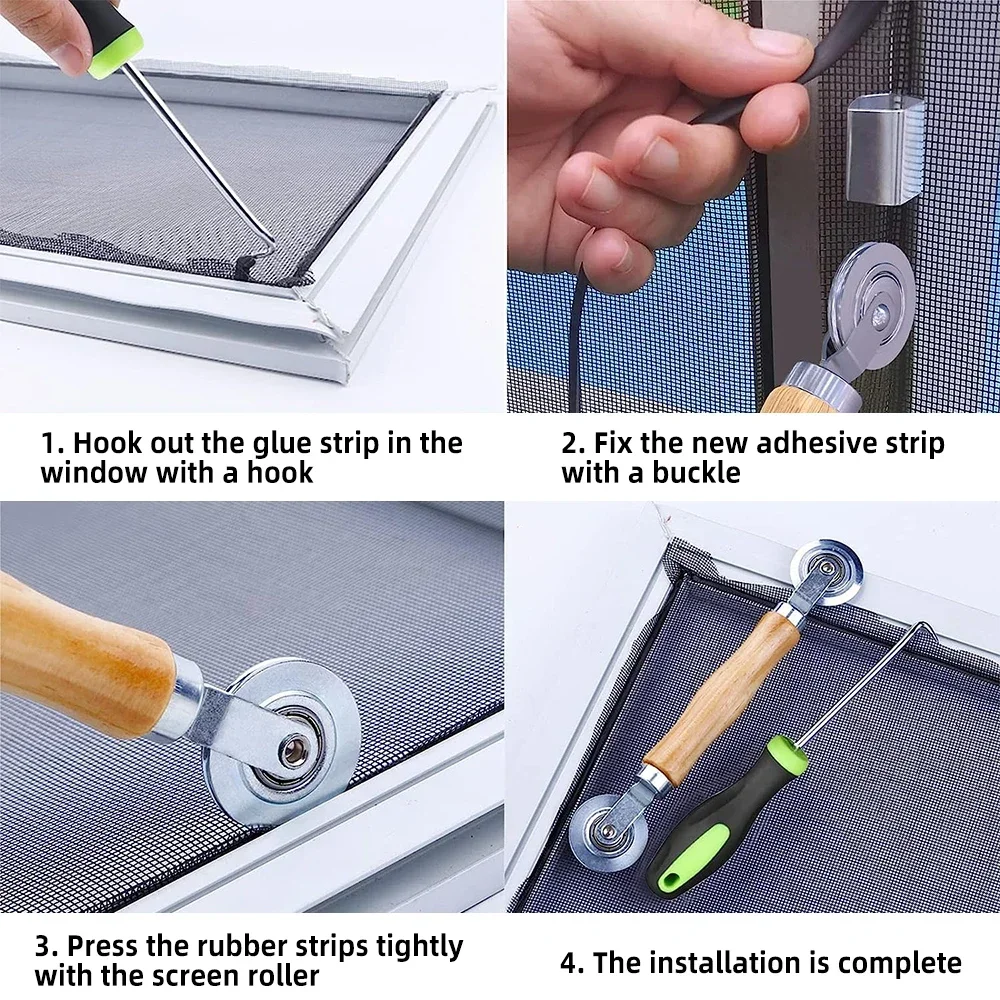 1. Hook out the glue strip in the window with a hook

2. Fix the new adhesive strip with a buckle

3. Press the rubber strips tightly with the screen roller

4. The installation is complete