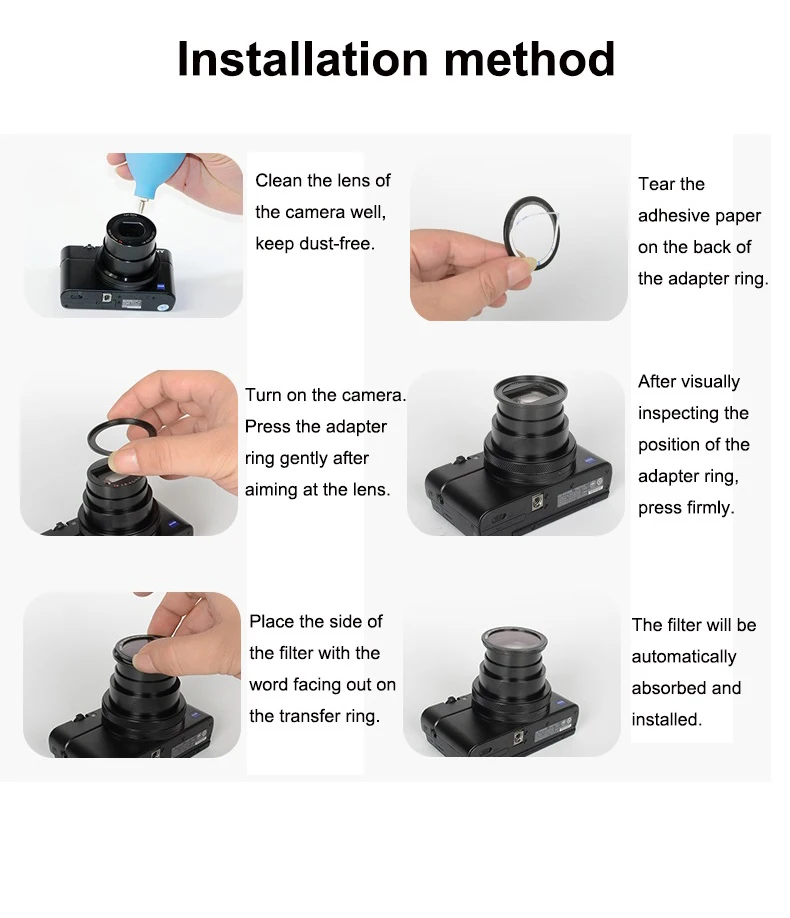 Installation method

Clean the lens of the camera well, keep dust-free.

Tear the adhesive paper on the back of the adapter ring.

Turn on the camera. Press the adapter ring gently after aiming at the lens.

After visually inspecting the position of the adapter ring, press firmly.

Place the side of the filter with the word facing out on the transfer ring.

The filter will be automatically absorbed and installed.