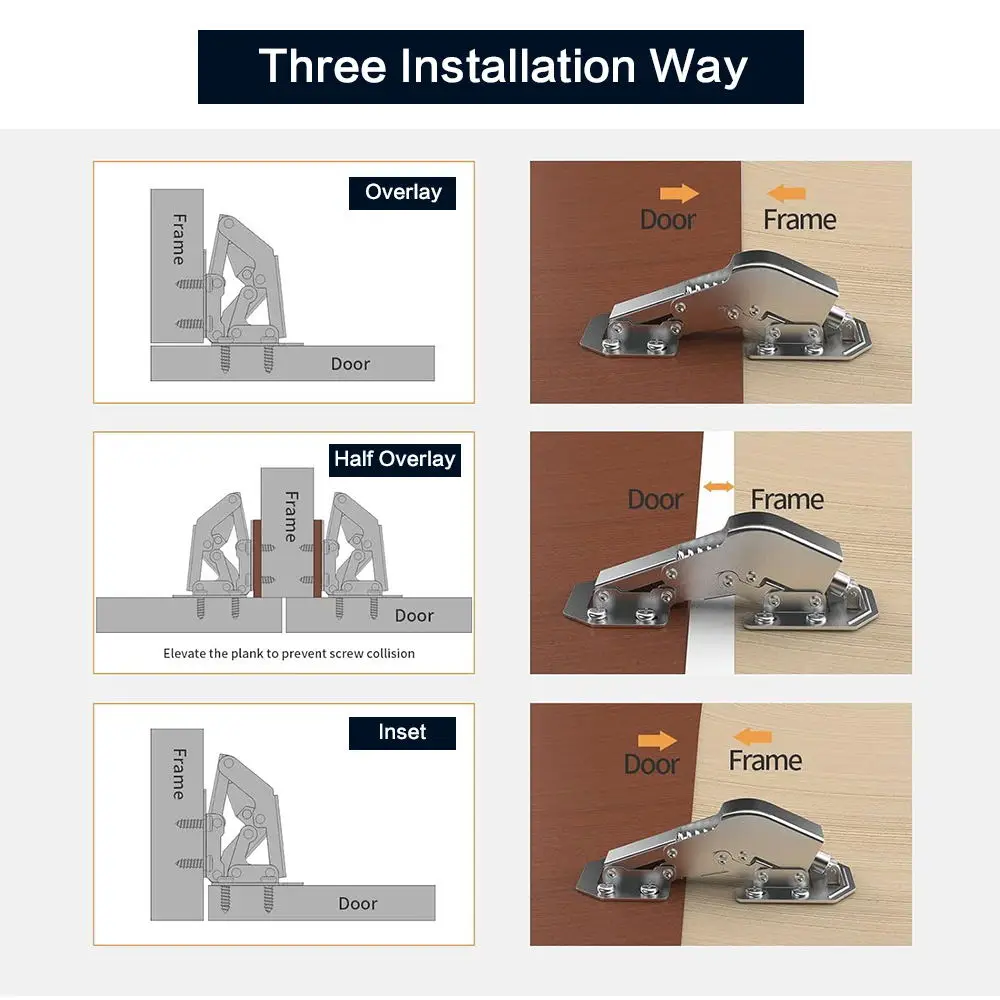 Three Installation Way

Overlay

Frame

Door

Door

Frame

Half Overlay

Frame

Door

Elevate the plank to prevent screw collision

Door

Frame

Inset

Frame

Door

Door

Frame