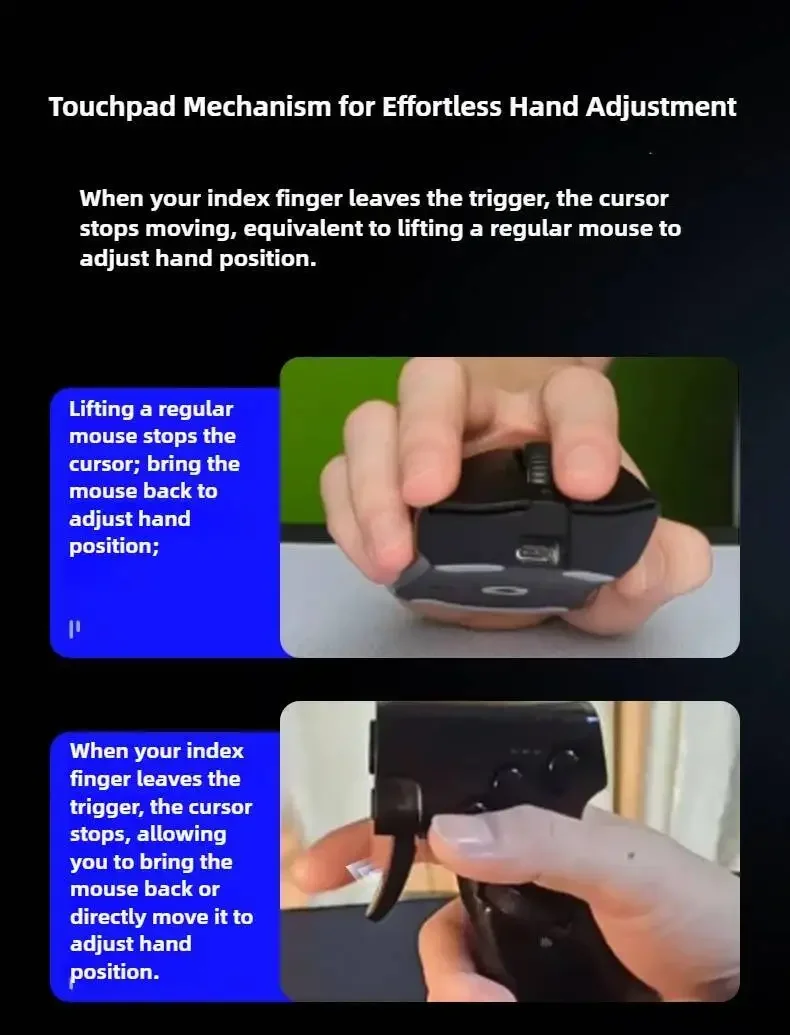 Touchpad Mechanism for Effortless Hand Adjustment

When your index finger leaves the trigger, the cursor stops moving, equivalent to lifting a regular mouse to adjust hand position.

Lifting a regular mouse stops the cursor; bring the mouse back to adjust hand position;

When your index finger leaves the trigger, the cursor stops, allowing you to bring the mouse back or directly move it to adjust hand position.