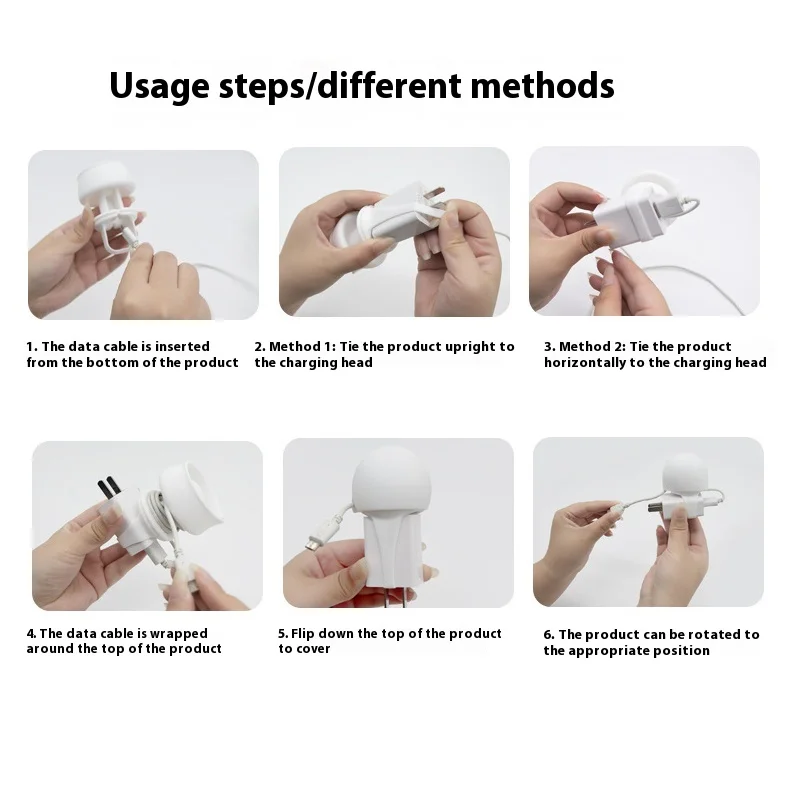 Usage steps/different methods

1. The data cable is inserted from the bottom of the product

2. Method 1: Tie the product upright to the charging head

3. Method 2: Tie the product horizontally to the charging head

4. The data cable is wrapped around the top of the product

5. Flip down the top of the product to cover

6. The product can be rotated to the appropriate position