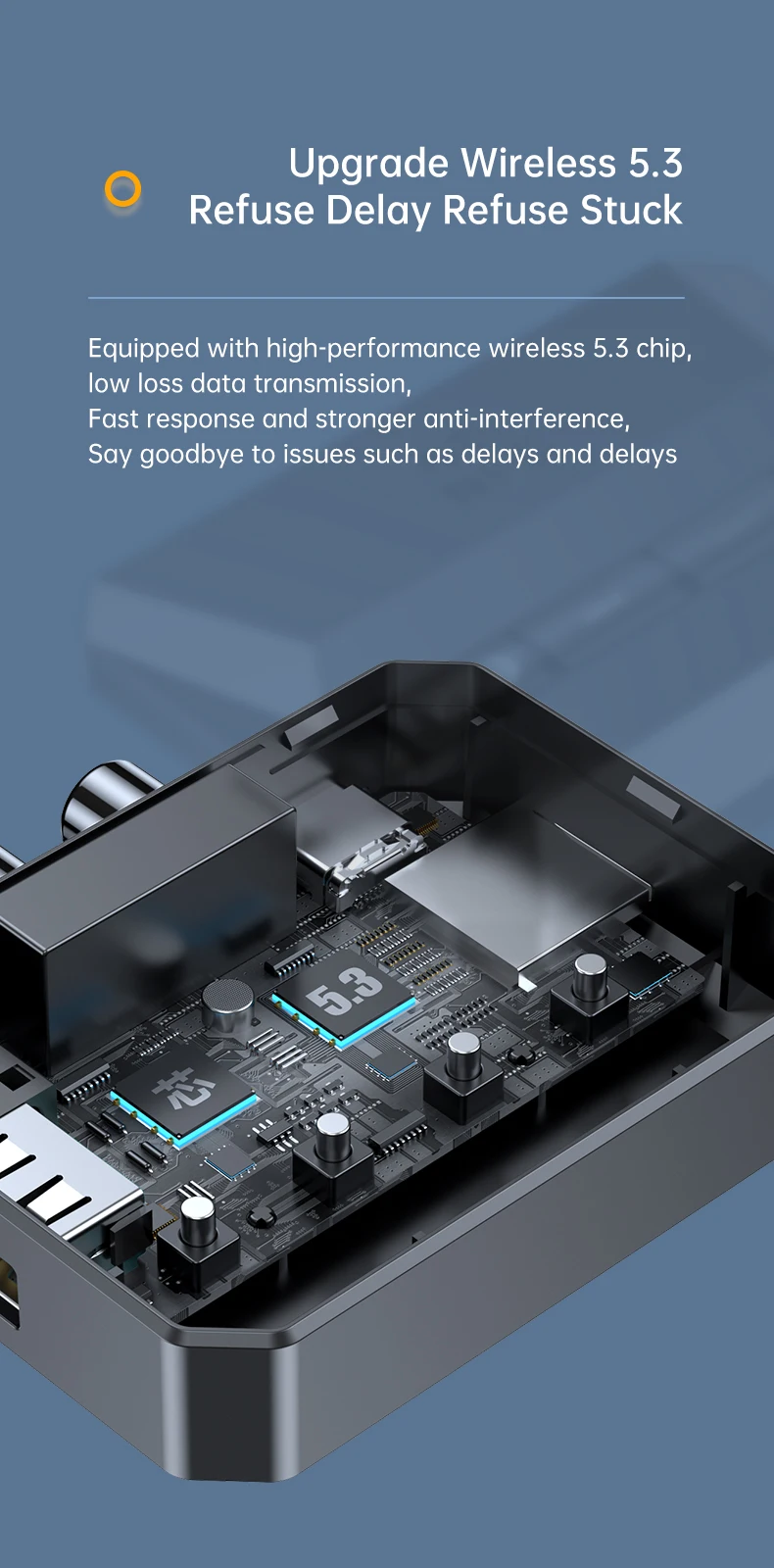 Upgrade Wireless 5.3
Refuse Delay Refuse Stuck

Equipped with high-performance wireless 5.3 chip, low loss data transmission,
Fast response and stronger anti-interference,
Say goodbye to issues such as delays and delays

5.3

芯