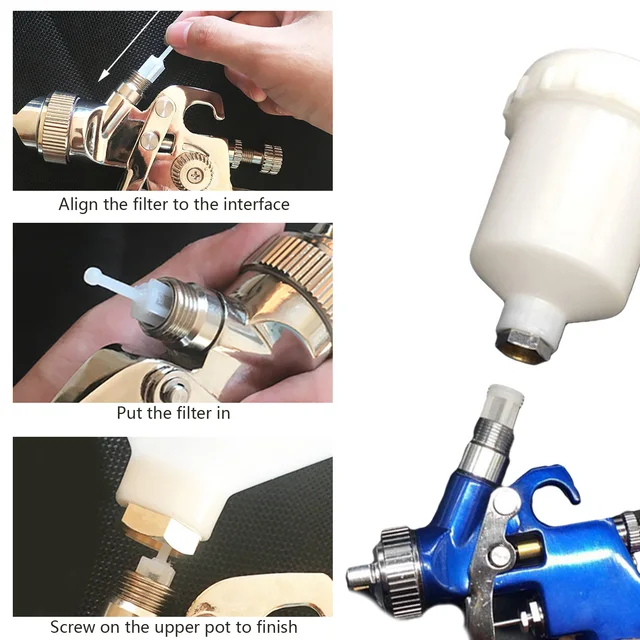 Align the filter to the interface

Put the filter in

Screw on the upper pot to finish