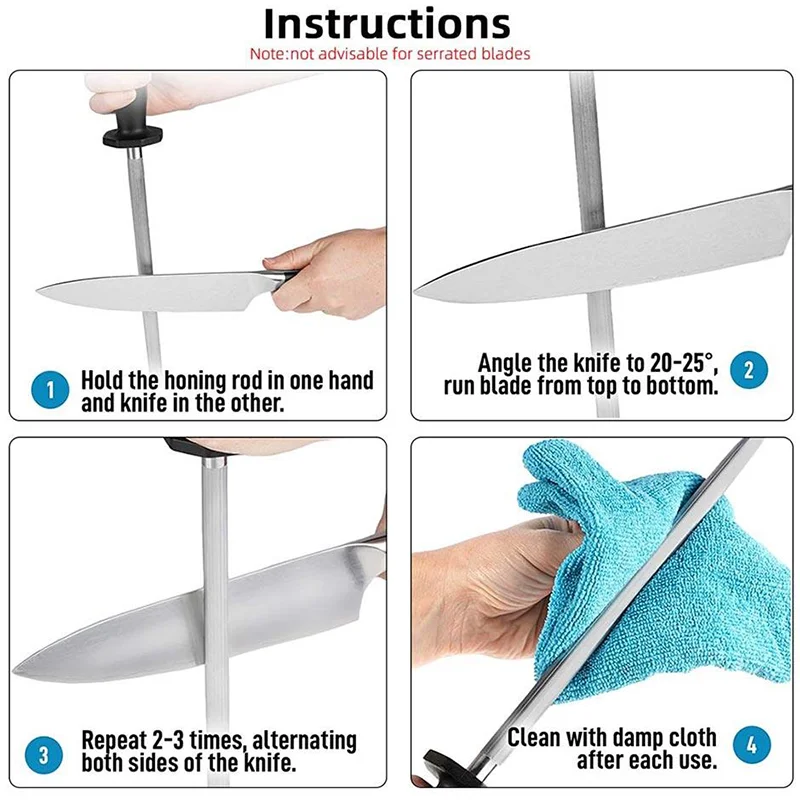 Instructions

Note:not advisable for serrated blades

1 Hold the honing rod in one hand and knife in the other.

Angle the knife to 20-25°, run blade from top to bottom. 2

3 Repeat 2-3 times, alternating both sides of the knife.

Clean with damp cloth after each use. 4