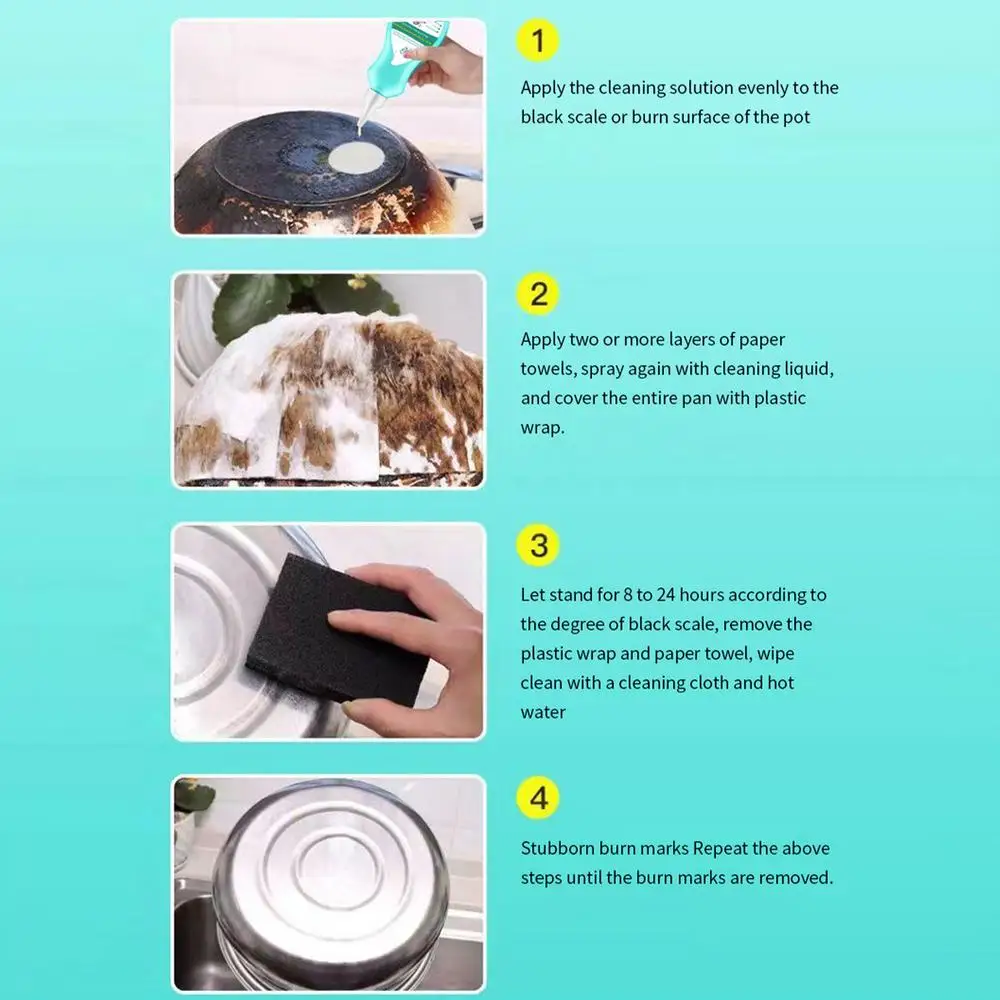 1

Apply the cleaning solution evenly to the black scale or burn surface of the pot

2

Apply two or more layers of paper towels, spray again with cleaning liquid, and cover the entire pan with plastic wrap.

3

Let stand for 8 to 24 hours according to the degree of black scale, remove the plastic wrap and paper towel, wipe clean with a cleaning cloth and hot water

4

Stubborn burn marks Repeat the above steps until the burn marks are removed.