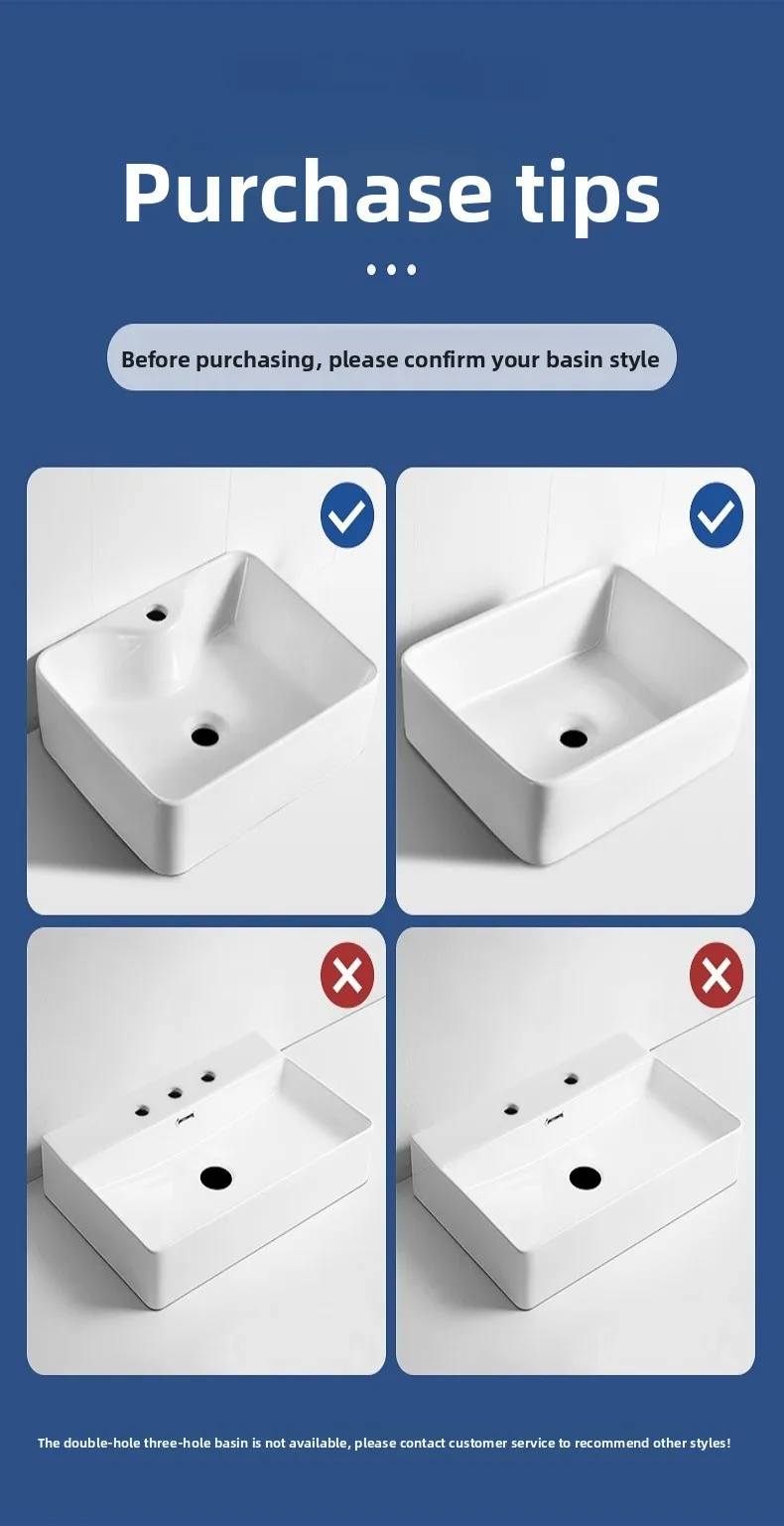 Purchase tips

Before purchasing, please confirm your basin style

The double-hole three-hole basin is not available, please contact customer service to recommend other styles!