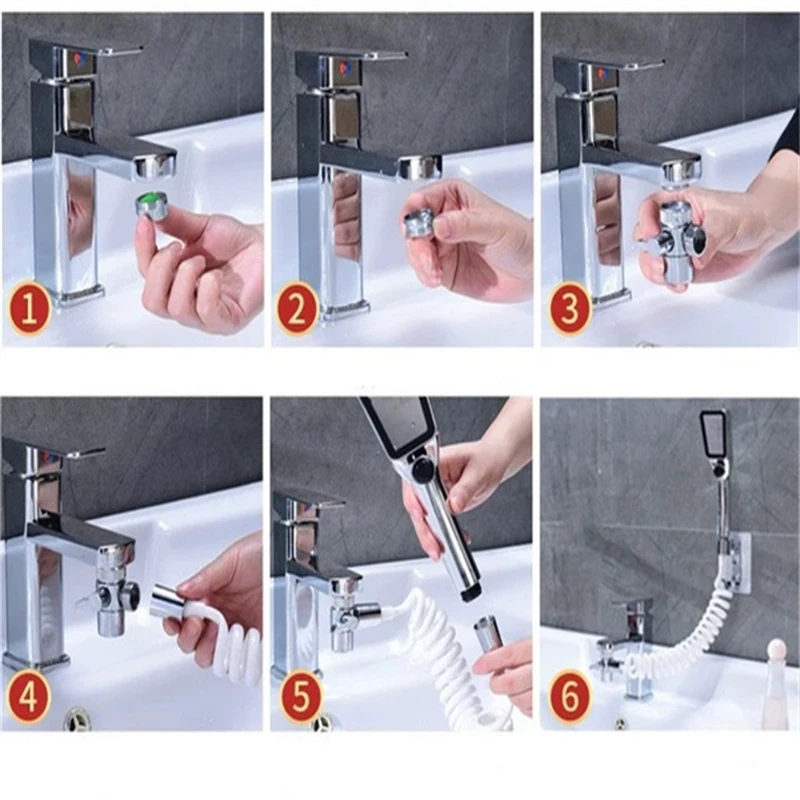 1
2
3
4
5
6