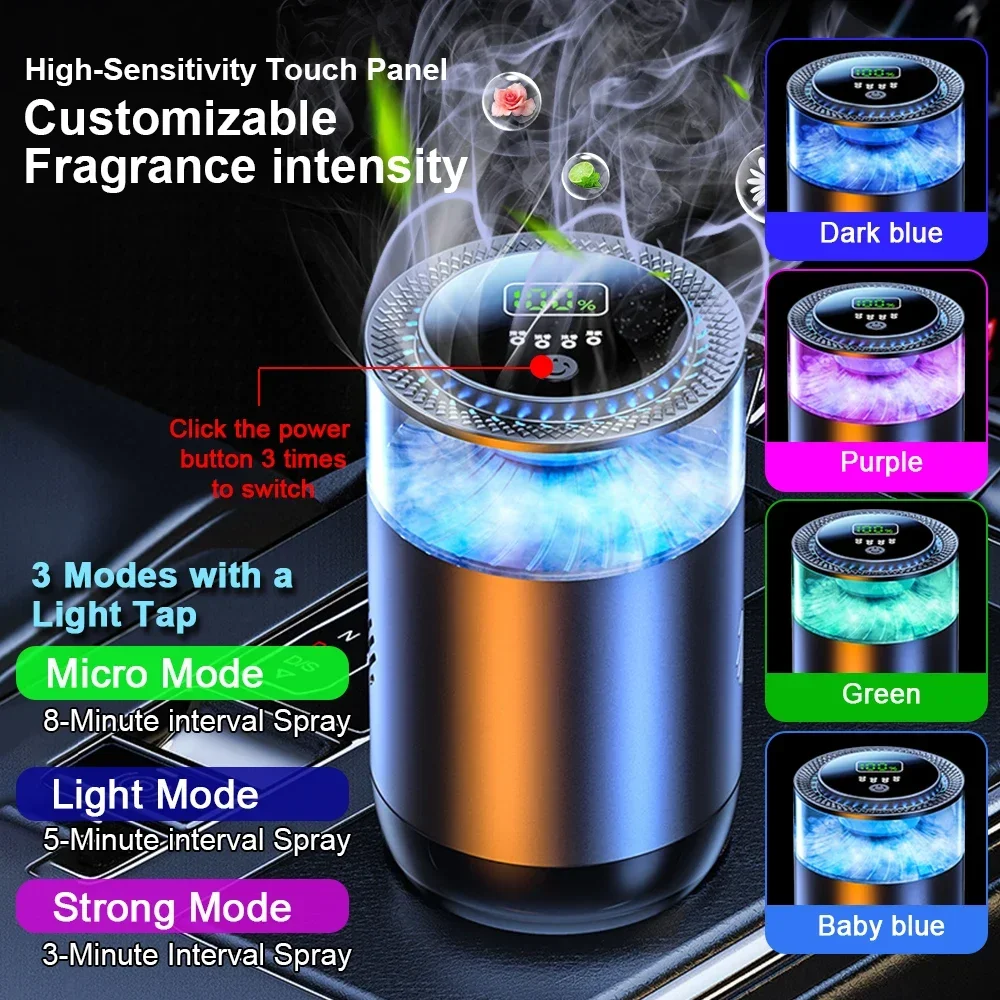 High-Sensitivity Touch Panel
Customizable Fragrance intensity

100%

Click the power button 3 times to switch

3 Modes with a Light Tap

Micro Mode
8-Minute interval Spray

Light Mode
5-Minute interval Spray

Strong Mode
3-Minute Interval Spray

Dark blue

Purple

Green

Baby blue