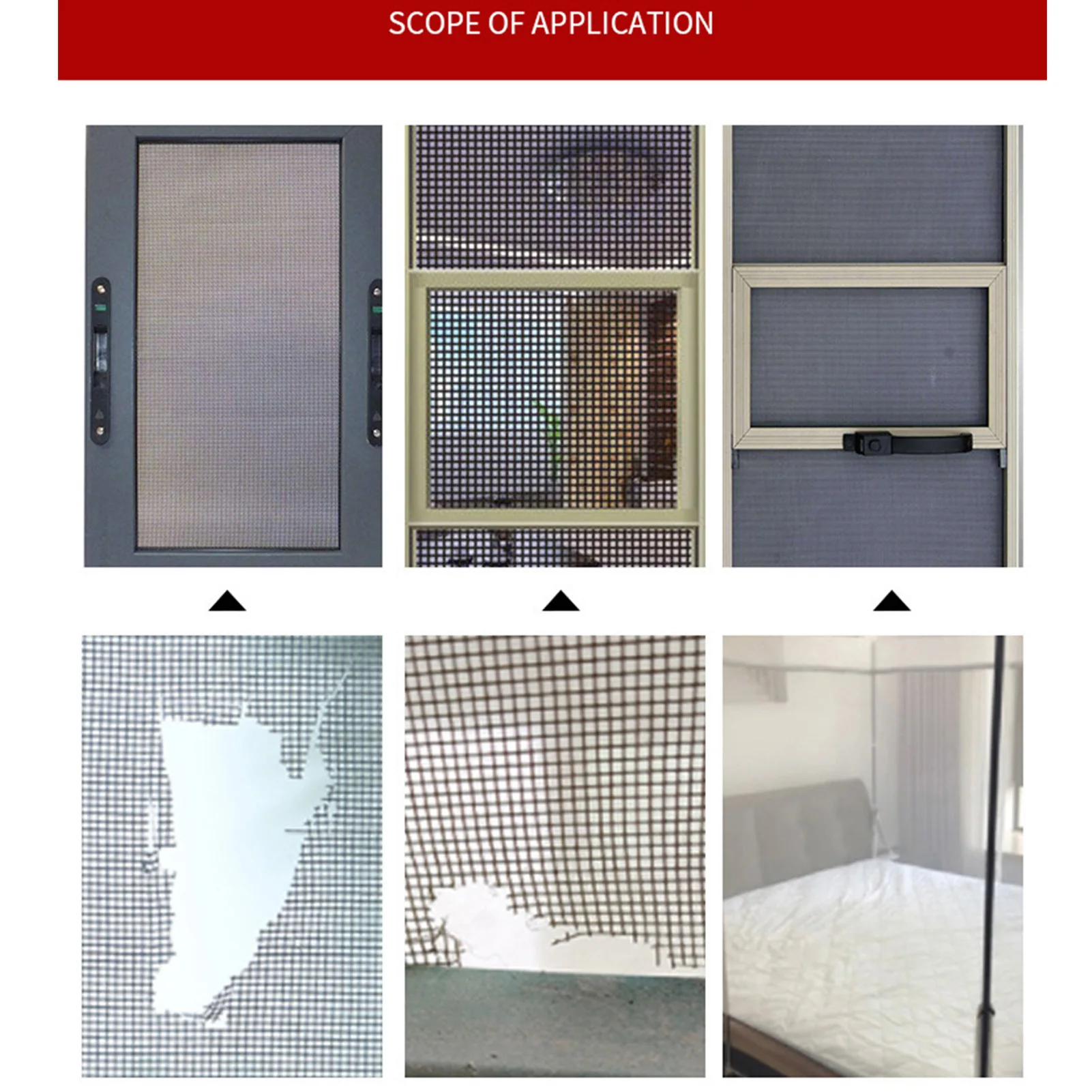 SCOPE OF APPLICATION