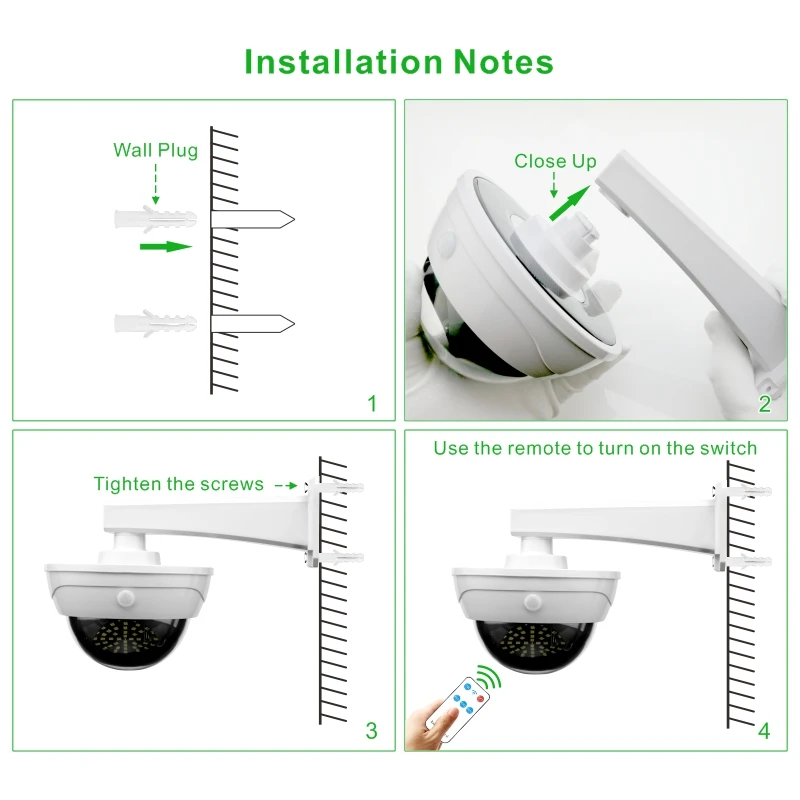 Installation Notes

Wall Plug

1

Close Up

2

Tighten the screws

3

Use the remote to turn on the switch

4