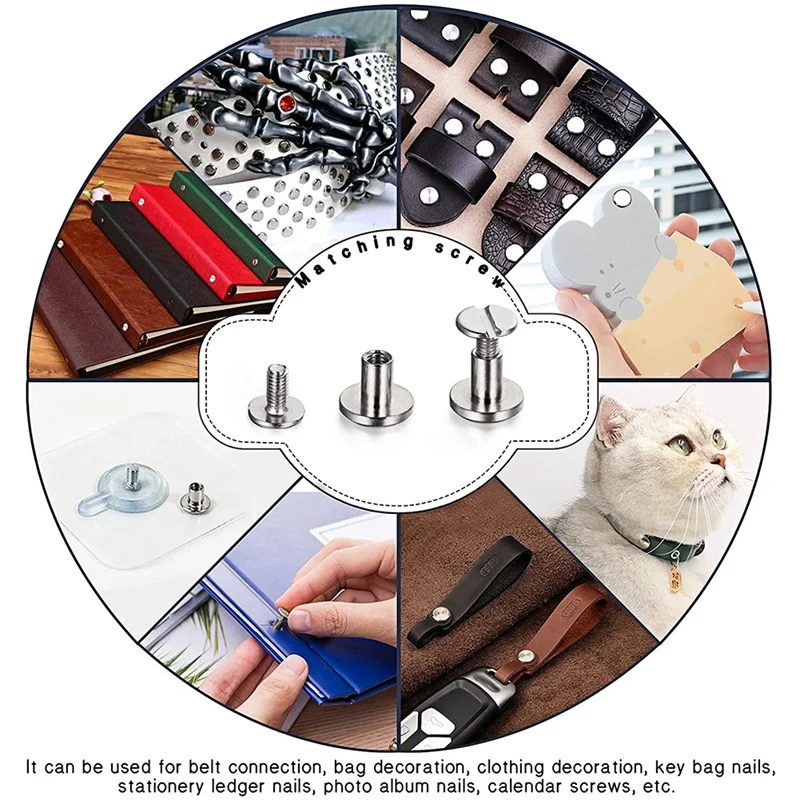 Matching screw

It can be used for belt connection, bag decoration, clothing decoration, key bag nails, stationery ledger nails, photo album nails, calendar screws, etc.