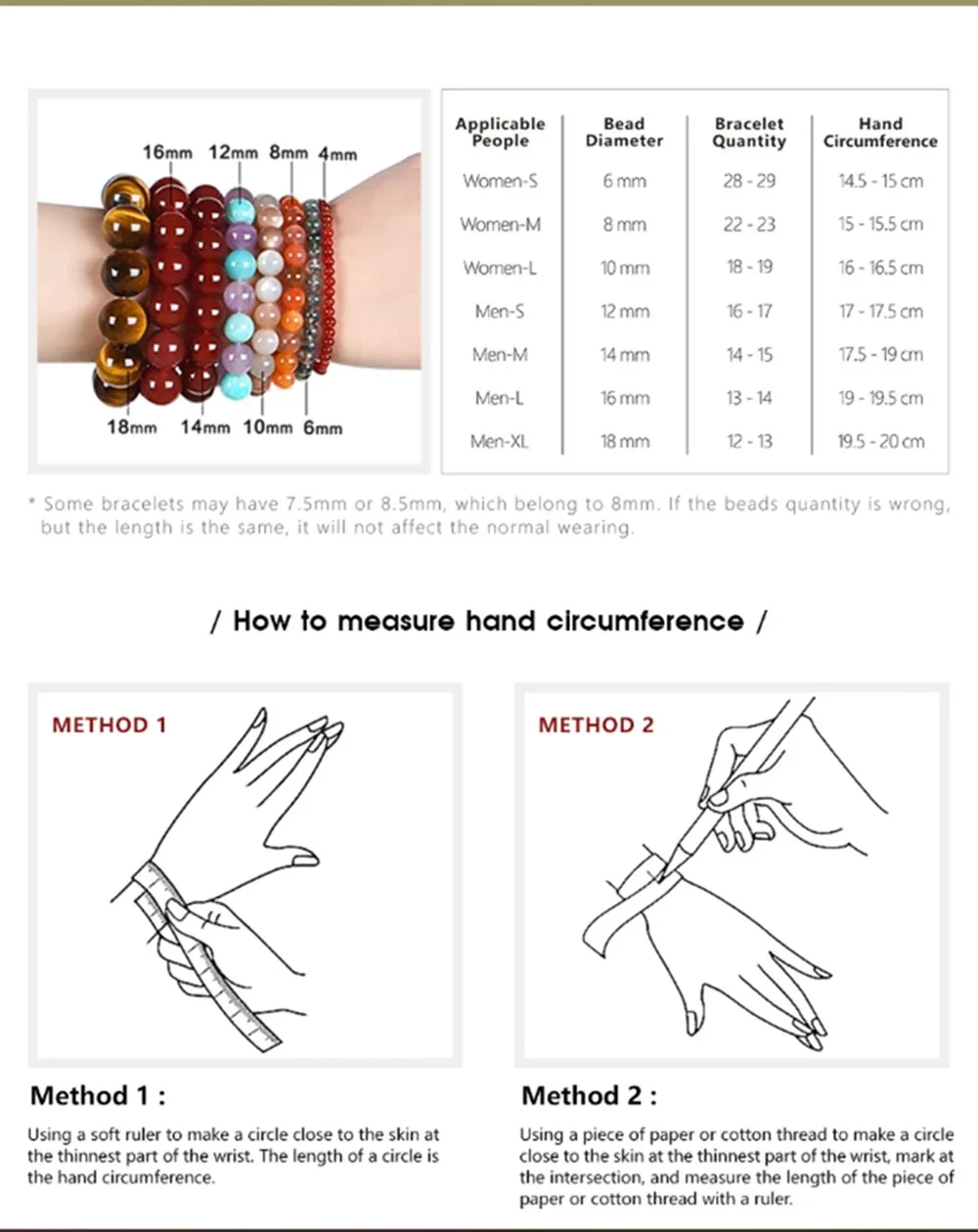 16mm 12mm 8mm 4mm

18mm 14mm 10mm 6mm

| Applicable People | Bead Diameter | Bracelet Quantity | Hand Circumference |
|---|---|---|---|
| Women-S | 6 mm | 28 - 29 | 14.5 - 15 cm |
| Women-M | 8 mm | 22 - 23 | 15 - 15.5 cm |
| Women-L | 10 mm | 18 - 19 | 16 - 16.5 cm |
| Men-S | 12 mm | 16 - 17 | 17 - 17.5 cm |
| Men-M | 14 mm | 14 - 15 | 17.5 - 19 cm |
| Men-L | 16 mm | 13 - 14 | 19 - 19.5 cm |
| Men-XL | 18 mm | 12 - 13 | 19.5 - 20 cm |

* Some bracelets may have 7.5mm or 8.5mm, which belong to 8mm. If the beads quantity is wrong, but the length is the same, it will not affect the normal wearing.

/ How to measure hand circumference /

METHOD 1

METHOD 2

Method 1 :

Using a soft ruler to make a circle close to the skin at the thinnest part of the wrist. The length of a circle is the hand circumference.

Method 2 :

Using a piece of paper or cotton thread to make a circle close to the skin at the thinnest part of the wrist, mark at the intersection, and measure the length of the piece of paper or cotton thread with a ruler.