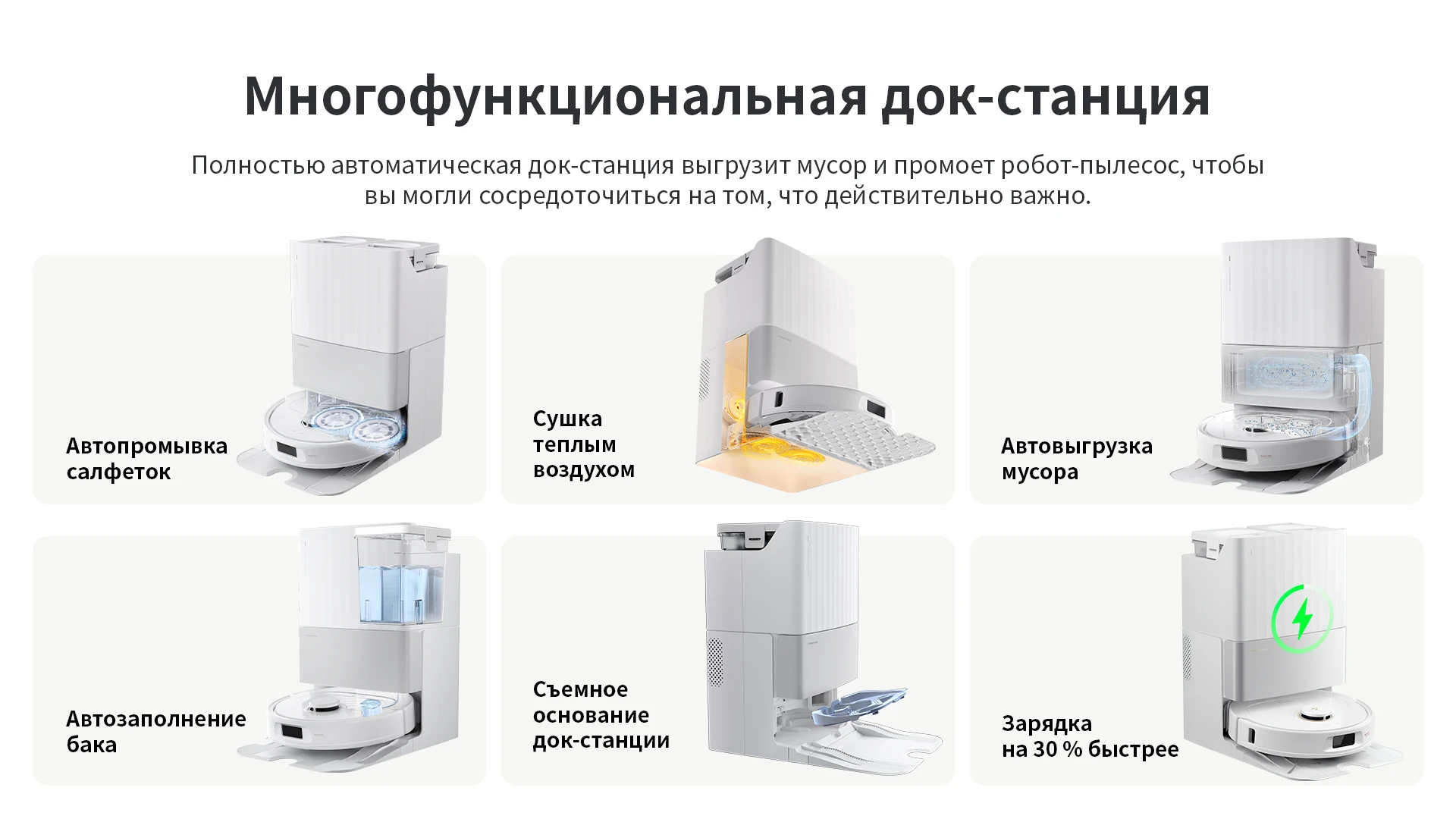 Многофункциональная док-станция

Полностью автоматическая док-станция выгрузит мусор и промоет робот-пылесос, чтобы вы могли сосредоточиться на том, что действительно важно.

Автопромывка салфеток

Сушка теплым воздухом

Автовыгрузка мусора

Автозаполнение бака

Съемное основание док-станции

Зарядка на 30 % быстрее