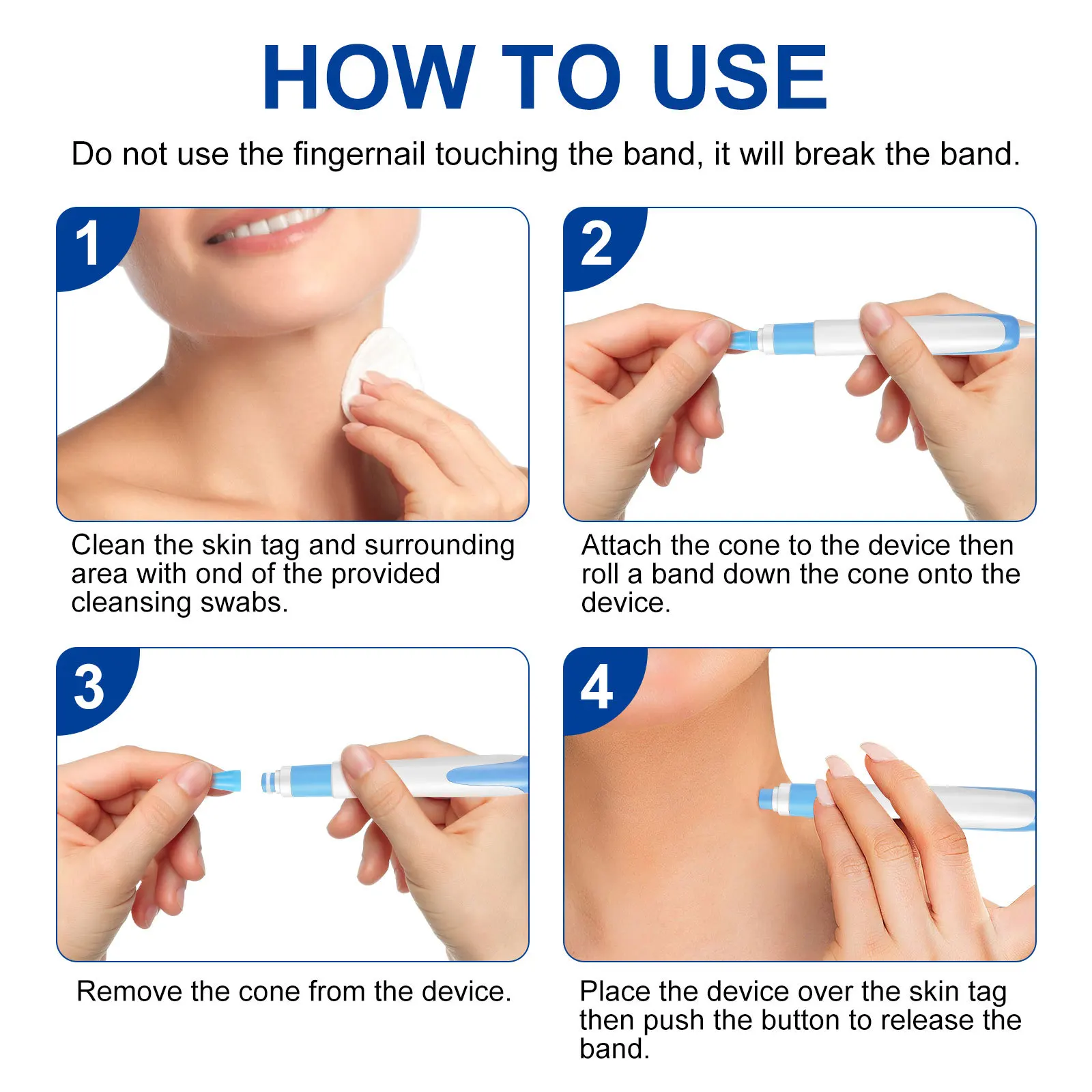 HOW TO USE

Do not use the fingernail touching the band, it will break the band.

1

Clean the skin tag and surrounding area with ond of the provided cleansing swabs.

2

Attach the cone to the device then roll a band down the cone onto the device.

3

Remove the cone from the device.

4

Place the device over the skin tag then push the button to release the band.