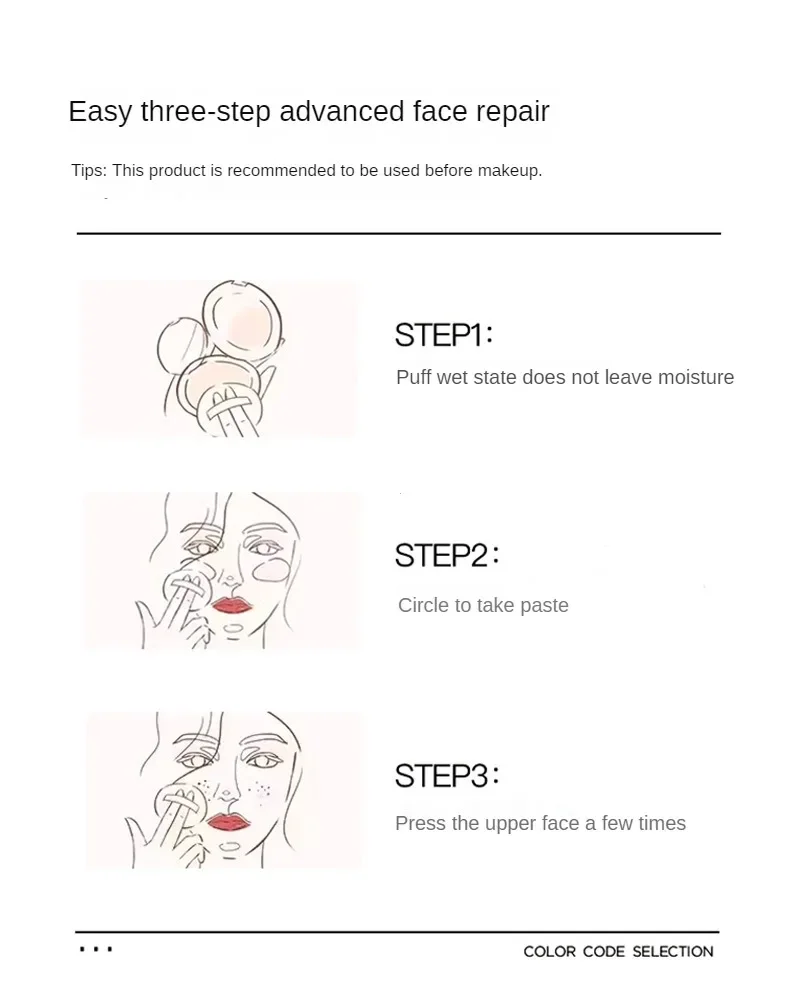 Easy three-step advanced face repair

Tips: This product is recommended to be used before makeup.

STEP1:

Puff wet state does not leave moisture

STEP2:

Circle to take paste

STEP3:

Press the upper face a few times

...

COLOR CODE SELECTION