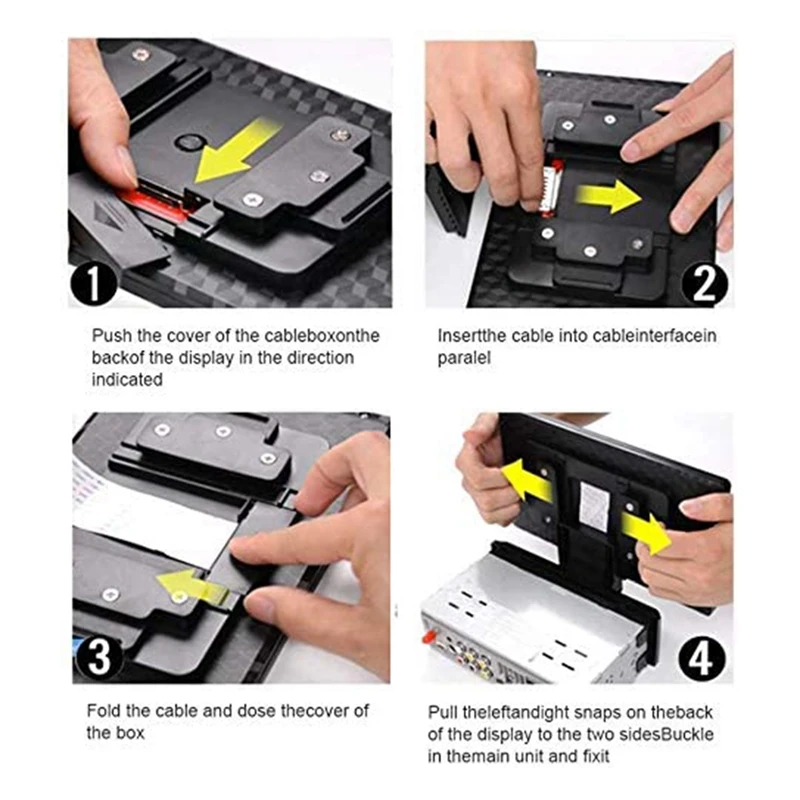 1

Push the cover of the cableboxonthe backof the display in the direction indicated

2

Insertthe cable into cableinterfacein paralel

3

Fold the cable and dose thecover of the box

4

Pull theleftandight snaps on theback of the display to the two sidesBuckle in themain unit and fixit