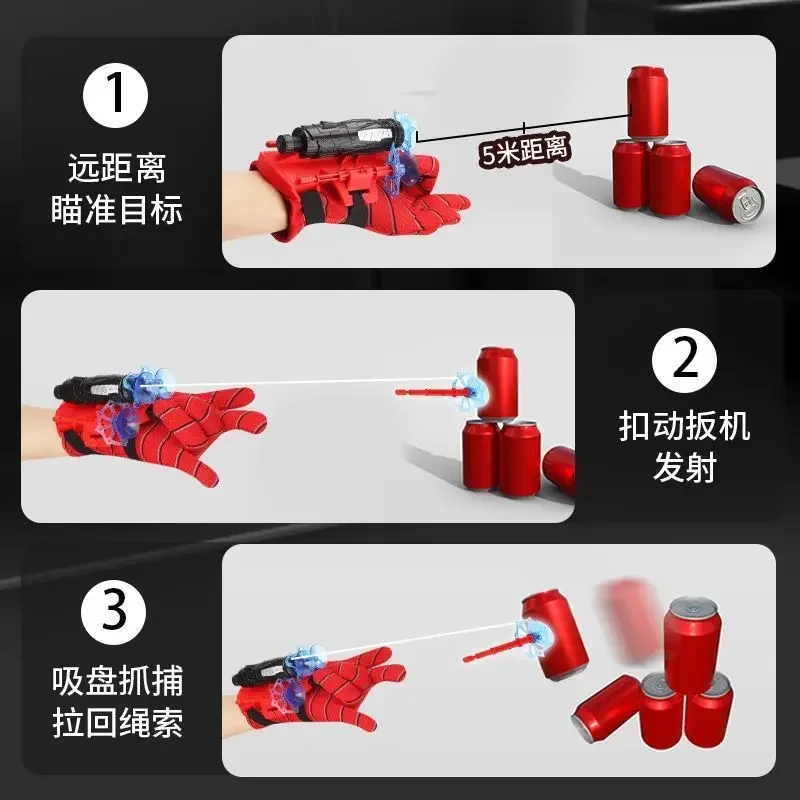 1
远距离
瞄准目标

5米距离

2
扣动扳机
发射

3
吸盘抓捕
拉回绳索