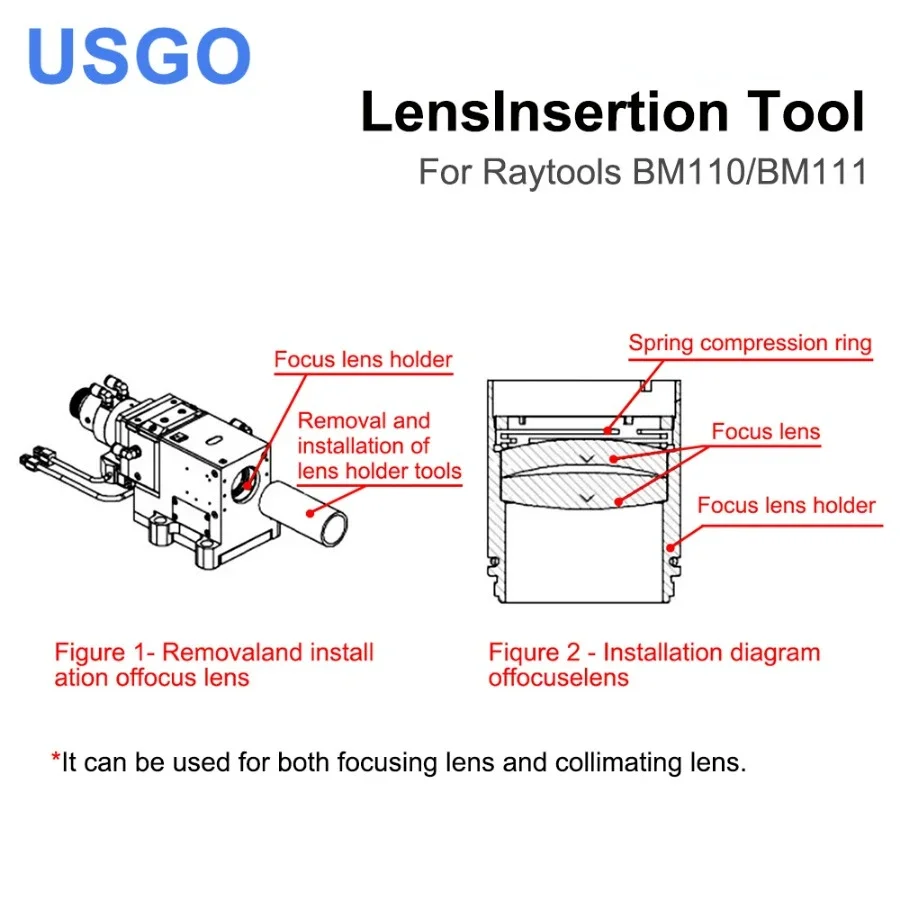 USGO

LensInsertion Tool

For Raytools BM110/BM111

Focus lens holder

Removal and installation of lens holder tools

Figure 1- Removaland install ation offocus lens

Spring compression ring

Focus lens

Focus lens holder

Figure 2 - Installation diagram offocuselens

*It can be used for both focusing lens and collimating lens.