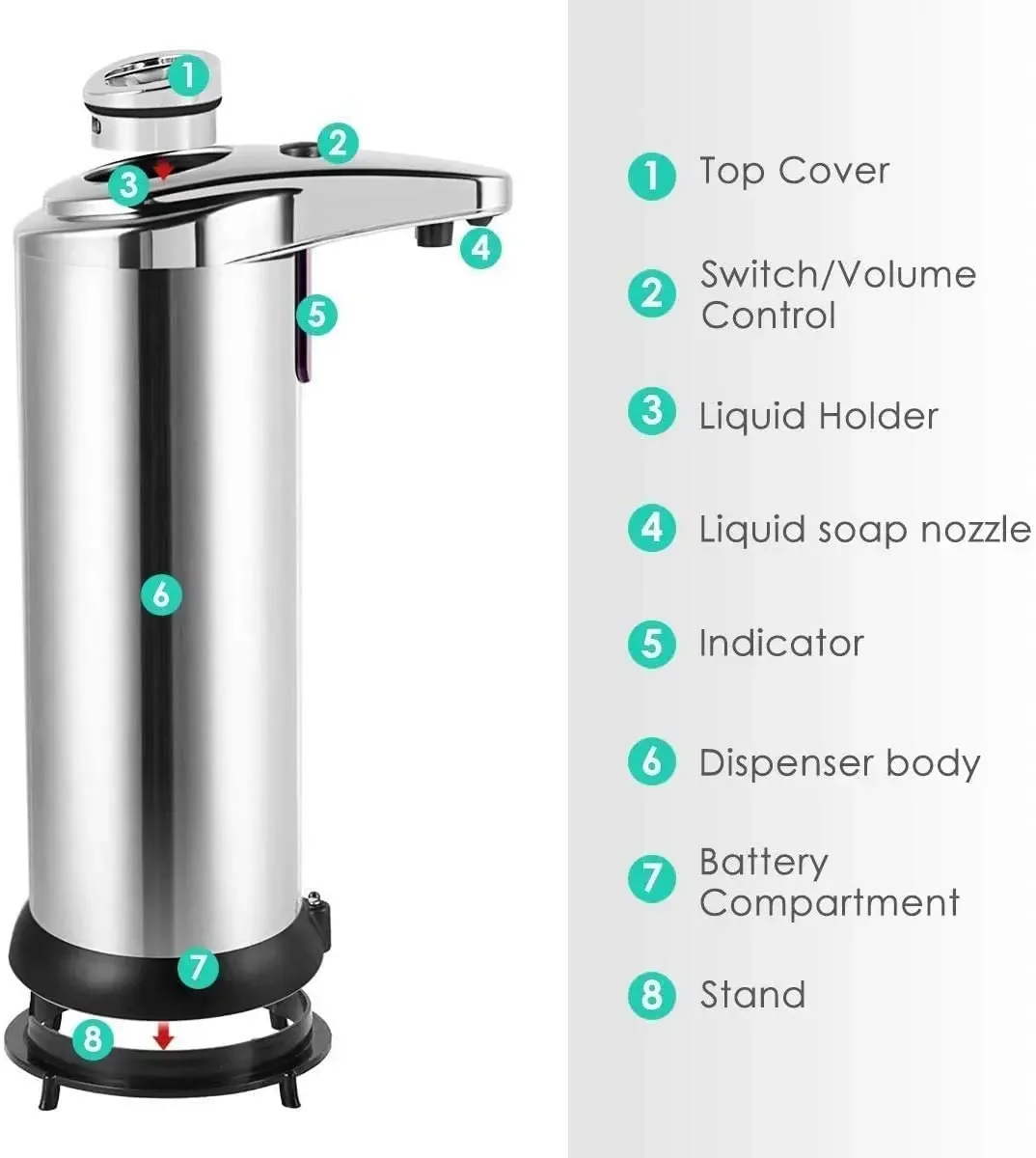 1
2
3
4
5
6
7
8

1 Top Cover

2 Switch/Volume Control

3 Liquid Holder

4 Liquid soap nozzle

5 Indicator

6 Dispenser body

7 Battery Compartment

8 Stand