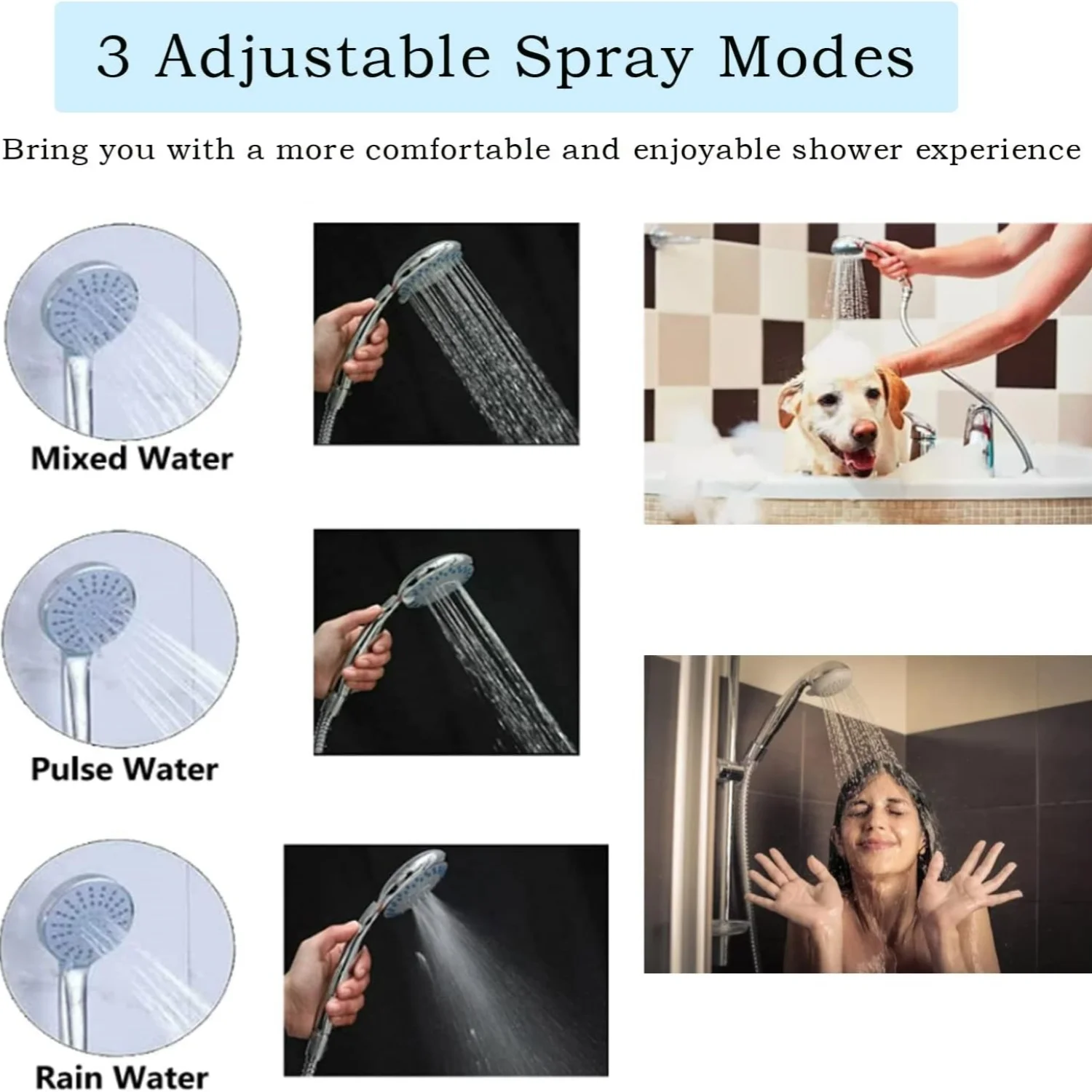 3 Adjustable Spray Modes

Bring you with a more comfortable and enjoyable shower experience

Mixed Water

Pulse Water

Rain Water