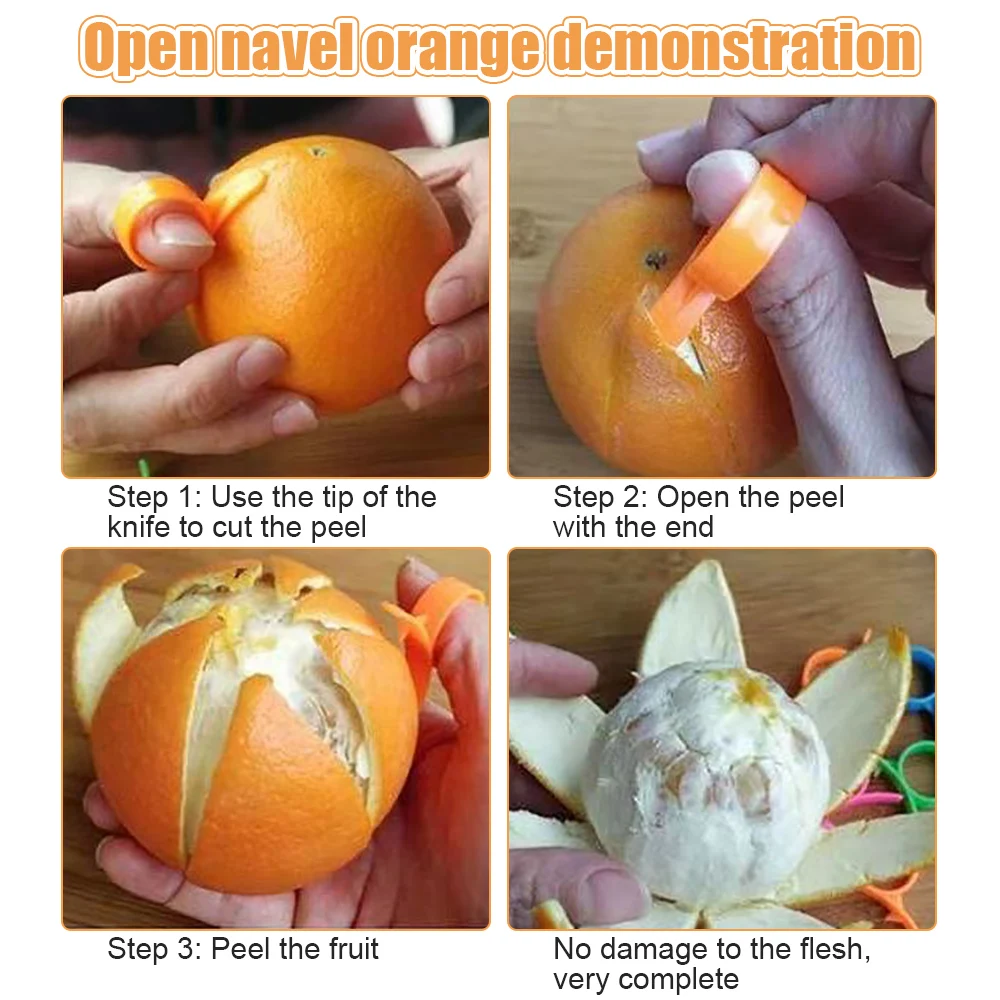 Open navel orange demonstration

Step 1: Use the tip of the knife to cut the peel

Step 2: Open the peel with the end

Step 3: Peel the fruit

No damage to the flesh, very complete