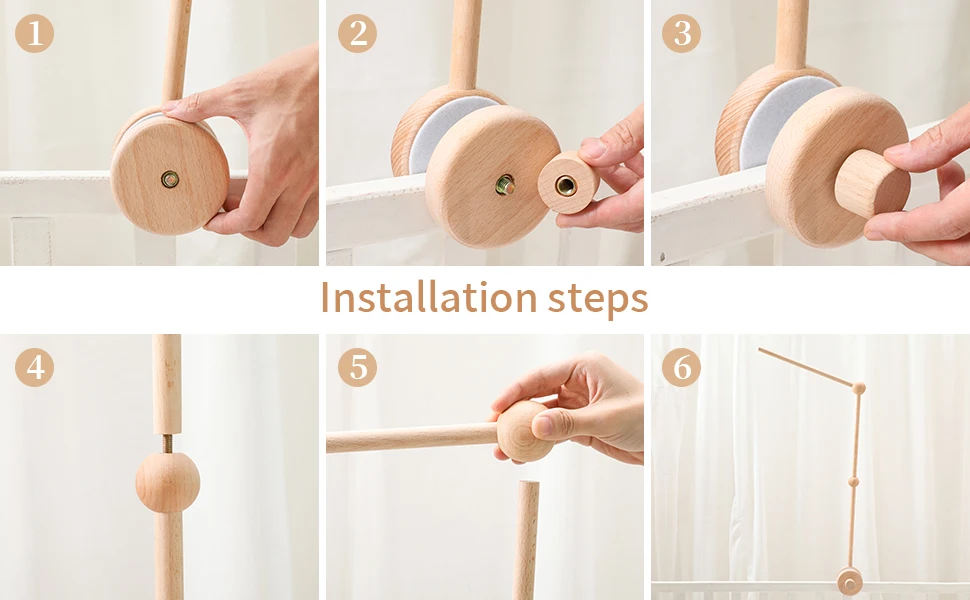 1

2

3

Installation steps

4

5

6