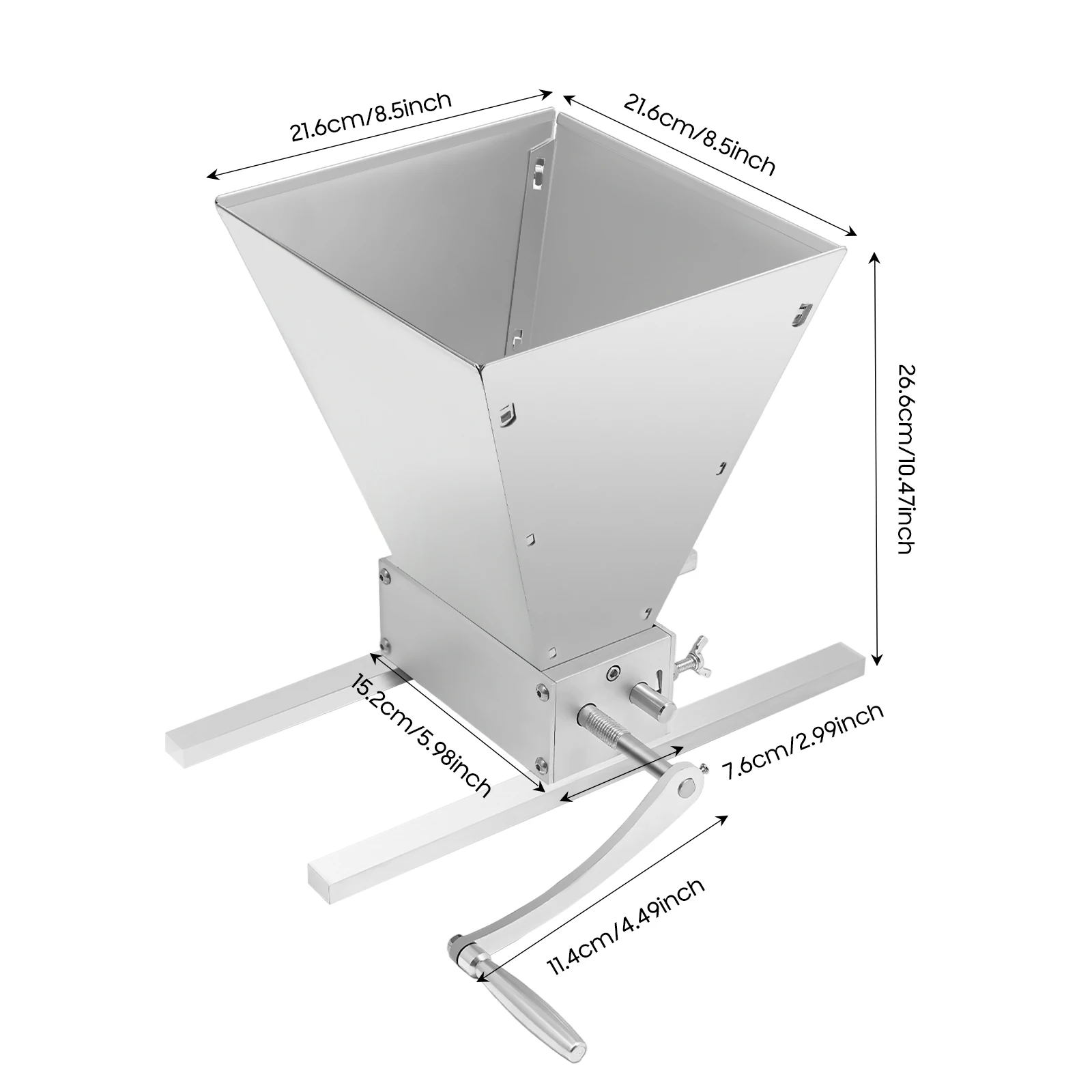 21.6cm/8.5inch

21.6cm/8.5inch

26.6cm/10.47inch

15.2cm/5.98inch

7.6cm/2.99inch

11.4cm/4.49inch