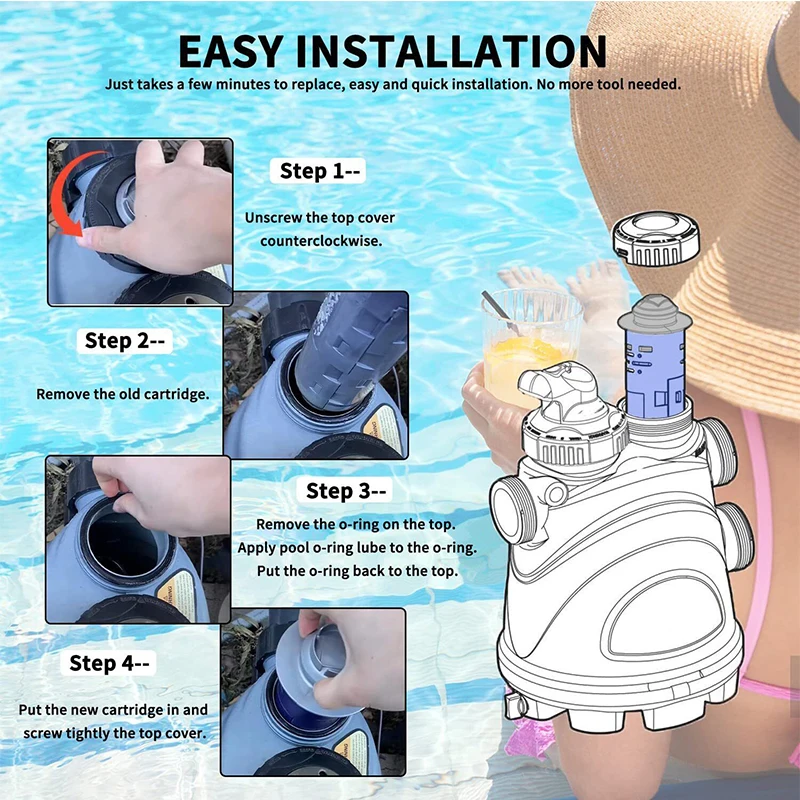 EASY INSTALLATION

Just takes a few minutes to replace, easy and quick installation. No more tool needed.

Step 1--

Unscrew the top cover counterclockwise.

Step 2--

Remove the old cartridge.

Step 3--

Remove the o-ring on the top. Apply pool o-ring lube to the o-ring. Put the o-ring back to the top.

Step 4--

Put the new cartridge in and screw tightly the top cover.