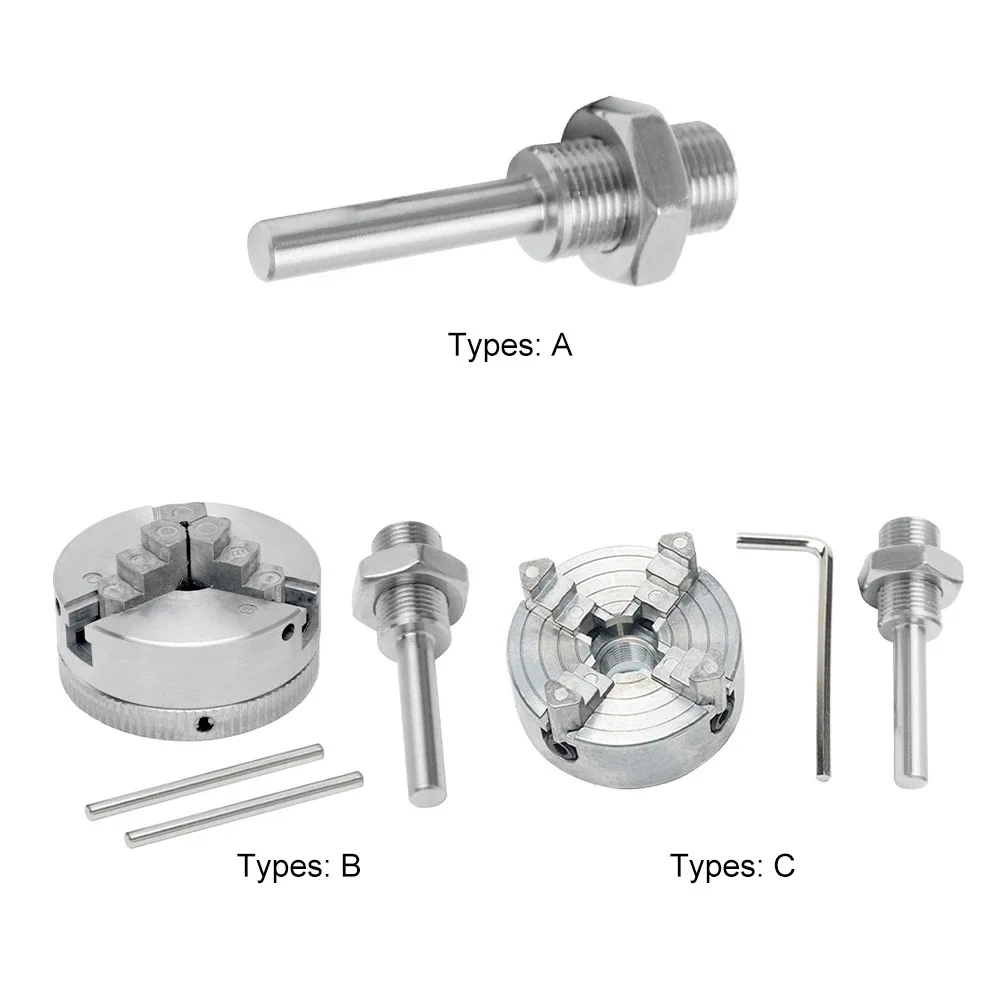 Types: A

Types: B

Types: C