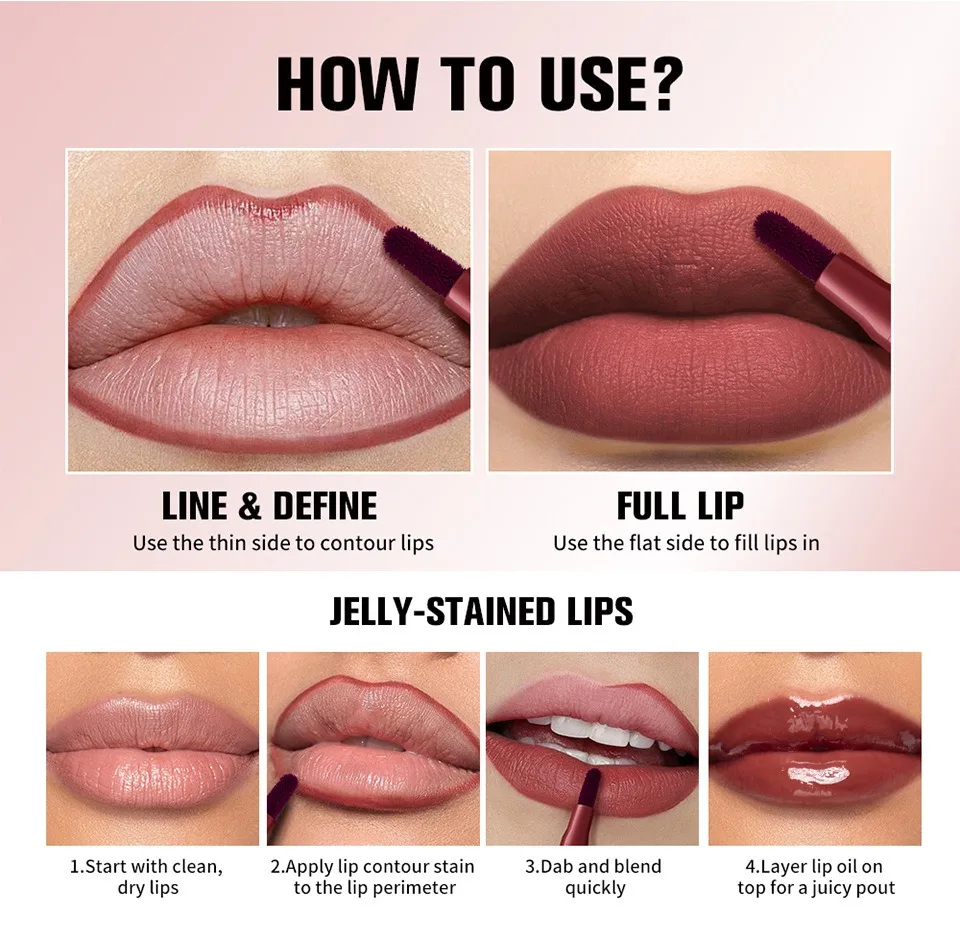 HOW TO USE?

LINE & DEFINE
Use the thin side to contour lips

FULL LIP
Use the flat side to fill lips in

JELLY-STAINED LIPS

1.Start with clean, dry lips

2.Apply lip contour stain to the lip perimeter

3.Dab and blend quickly

4.Layer lip oil on top for a juicy pout