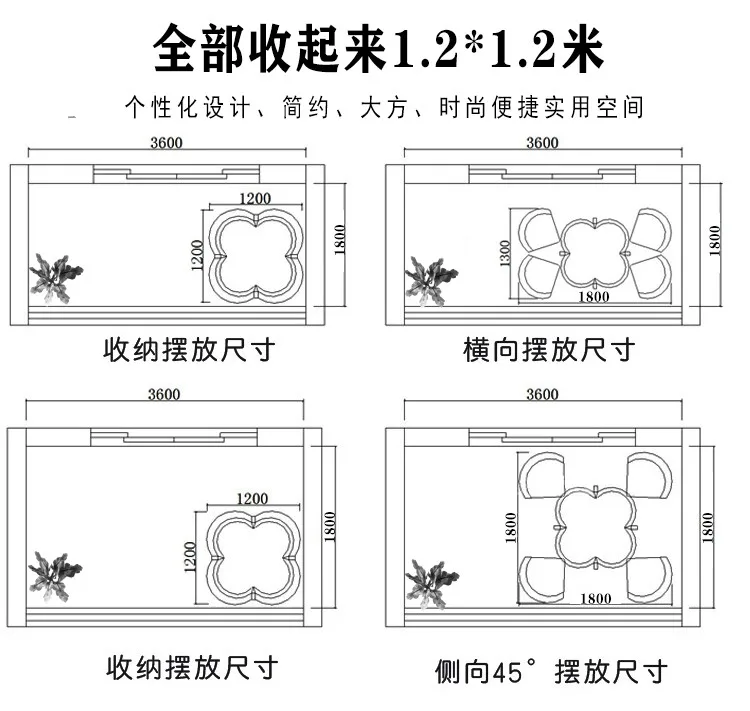 全部收起来1.2*1.2米

个性化设计、简约、大方、时尚便捷实用空间

3600
1200
1200
1800
收纳摆放尺寸

3600
1300
1800
1800
横向摆放尺寸

3600
1200
1200
1800
收纳摆放尺寸

3600
1800
1800
1800
侧向45°摆放尺寸