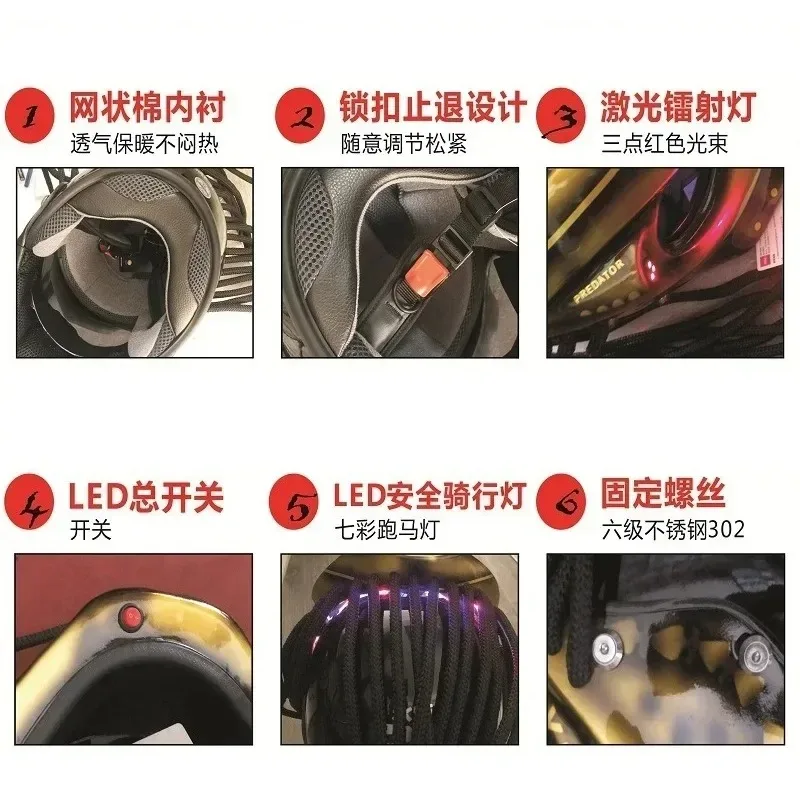 1 网状棉内衬
透气保暖不闷热

2 锁扣止退设计
随意调节松紧

3 激光镭射灯
三点红色光束

PREDATOR

4 LED总开关
开关

5 LED安全骑行灯
七彩跑马灯

6 固定螺丝
六级不锈钢302