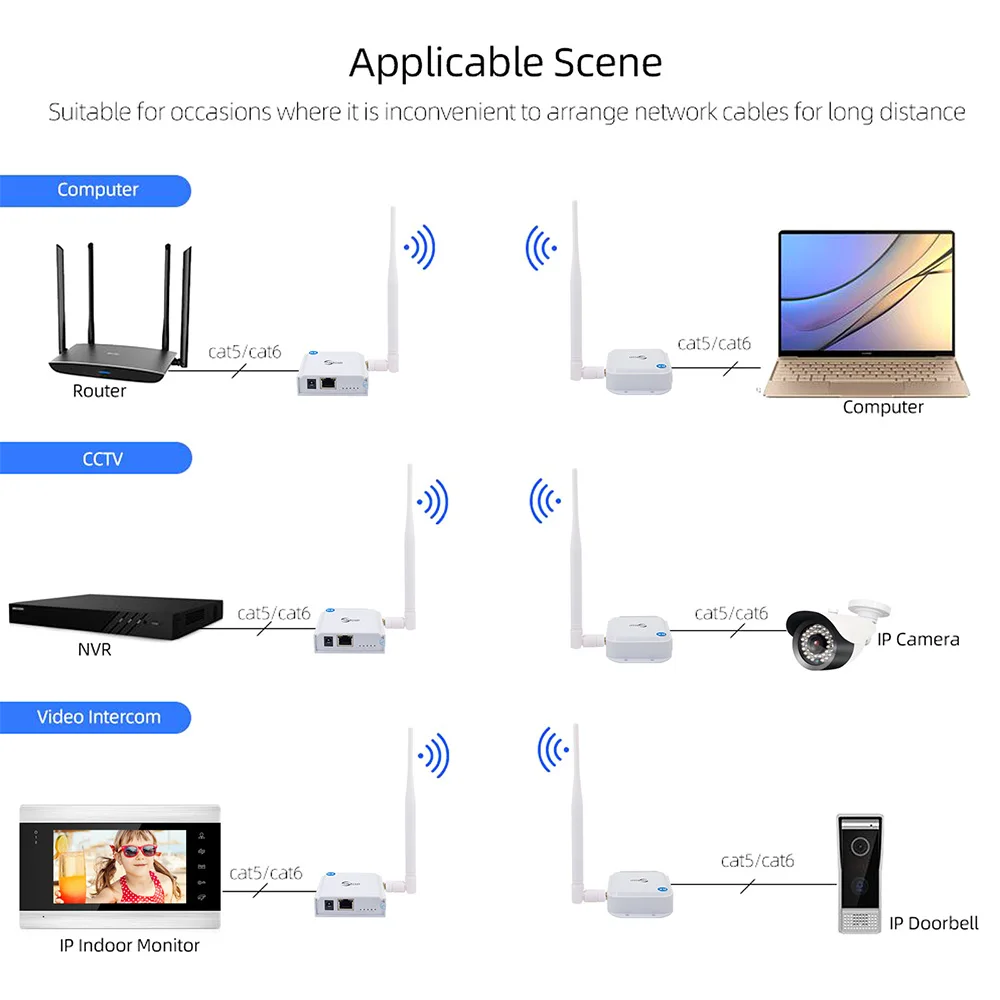 Applicable Scene

Suitable for occasions where it is inconvenient to arrange network cables for long distance

Computer

cat5/cat6

Router

cat5/cat6

Computer

CCTV

cat5/cat6

NVR

cat5/cat6

IP Camera

Video Intercom

cat5/cat6

IP Indoor Monitor

cat5/cat6

IP Doorbell