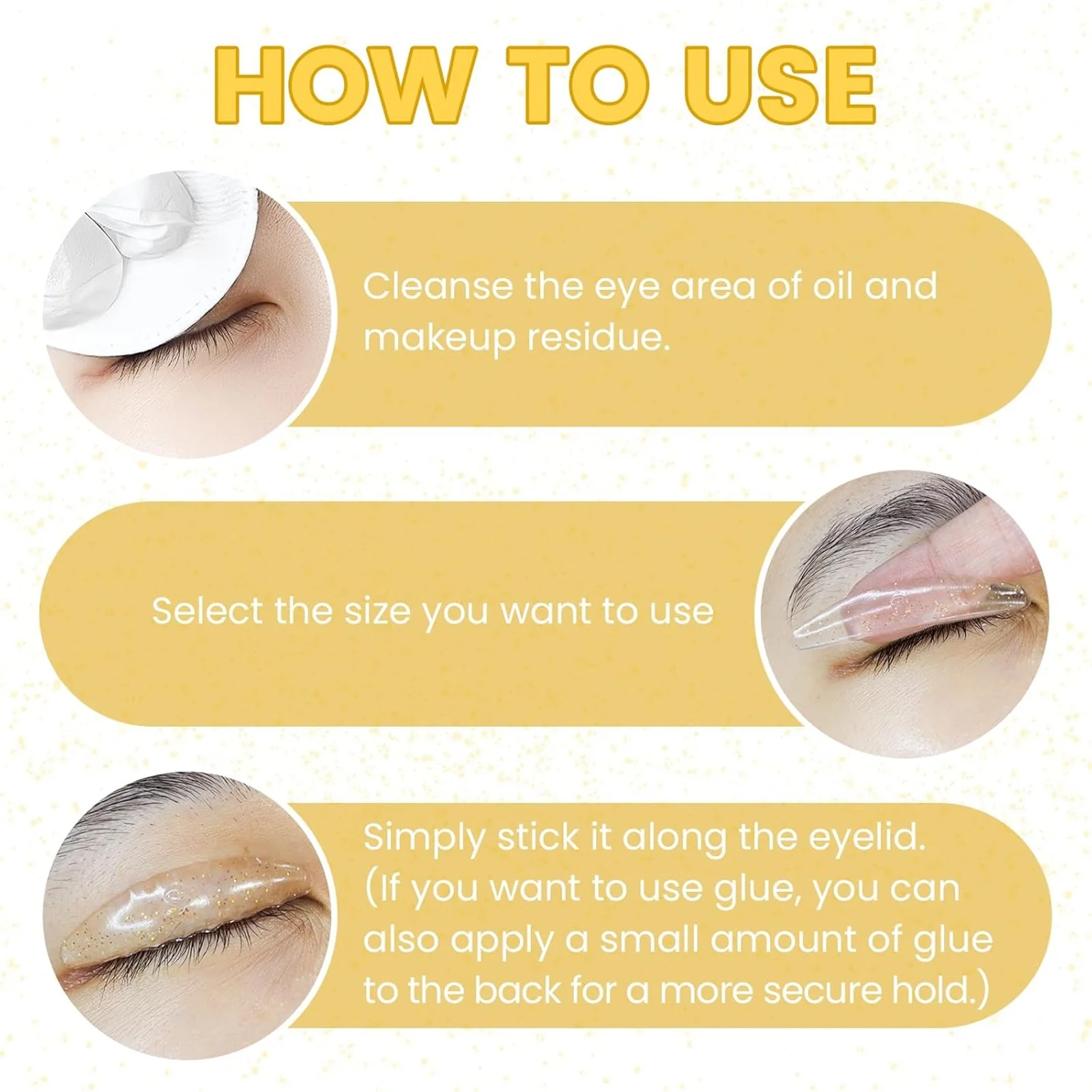 HOW TO USE

Cleanse the eye area of oil and makeup residue.

Select the size you want to use

Simply stick it along the eyelid. (If you want to use glue, you can also apply a small amount of glue to the back for a more secure hold.)