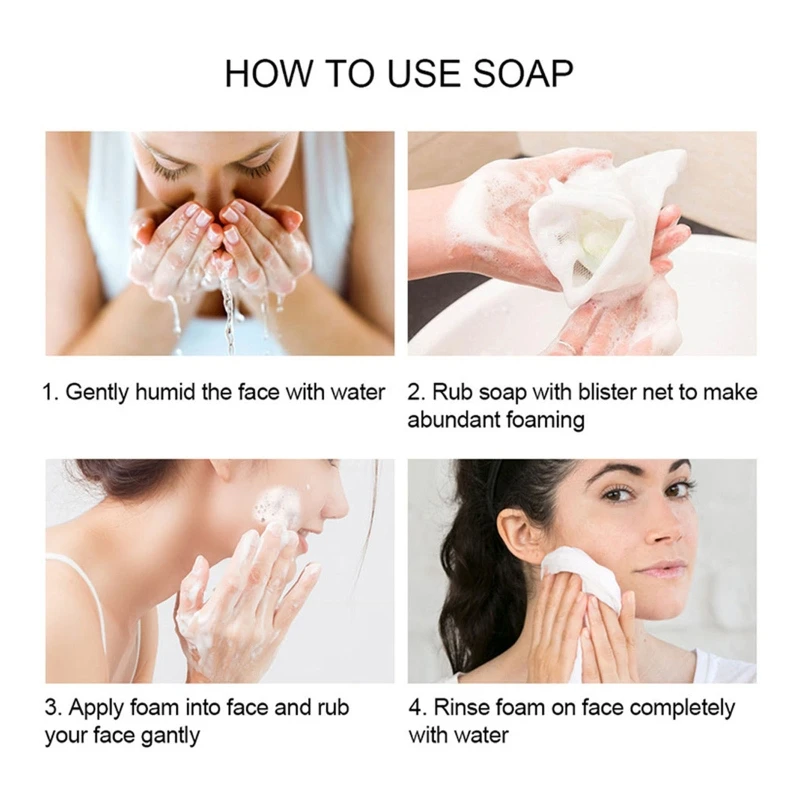 HOW TO USE SOAP

1. Gently humid the face with water

2. Rub soap with blister net to make abundant foaming

3. Apply foam into face and rub your face gantly

4. Rinse foam on face completely with water