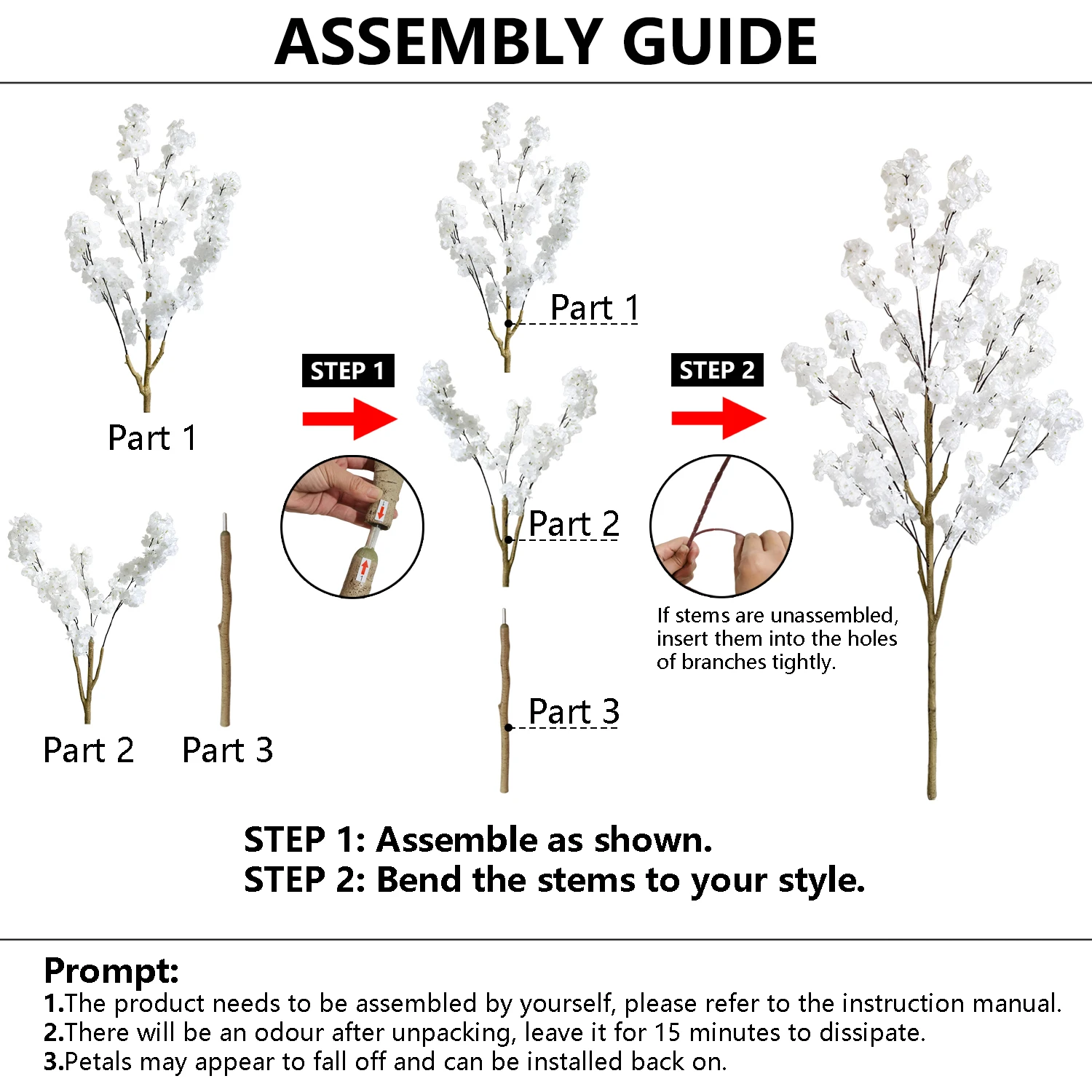 ASSEMBLY GUIDE

Part 1

Part 2

Part 3

STEP 1

Part 1

Part 2

Part 3

STEP 2

If stems are unassembled, insert them into the holes of branches tightly.

STEP 1: Assemble as shown.
STEP 2: Bend the stems to your style.

Prompt:
1.The product needs to be assembled by yourself, please refer to the instruction manual.
2.There will be an odour after unpacking, leave it for 15 minutes to dissipate.
3.Petals may appear to fall off and can be installed back on.