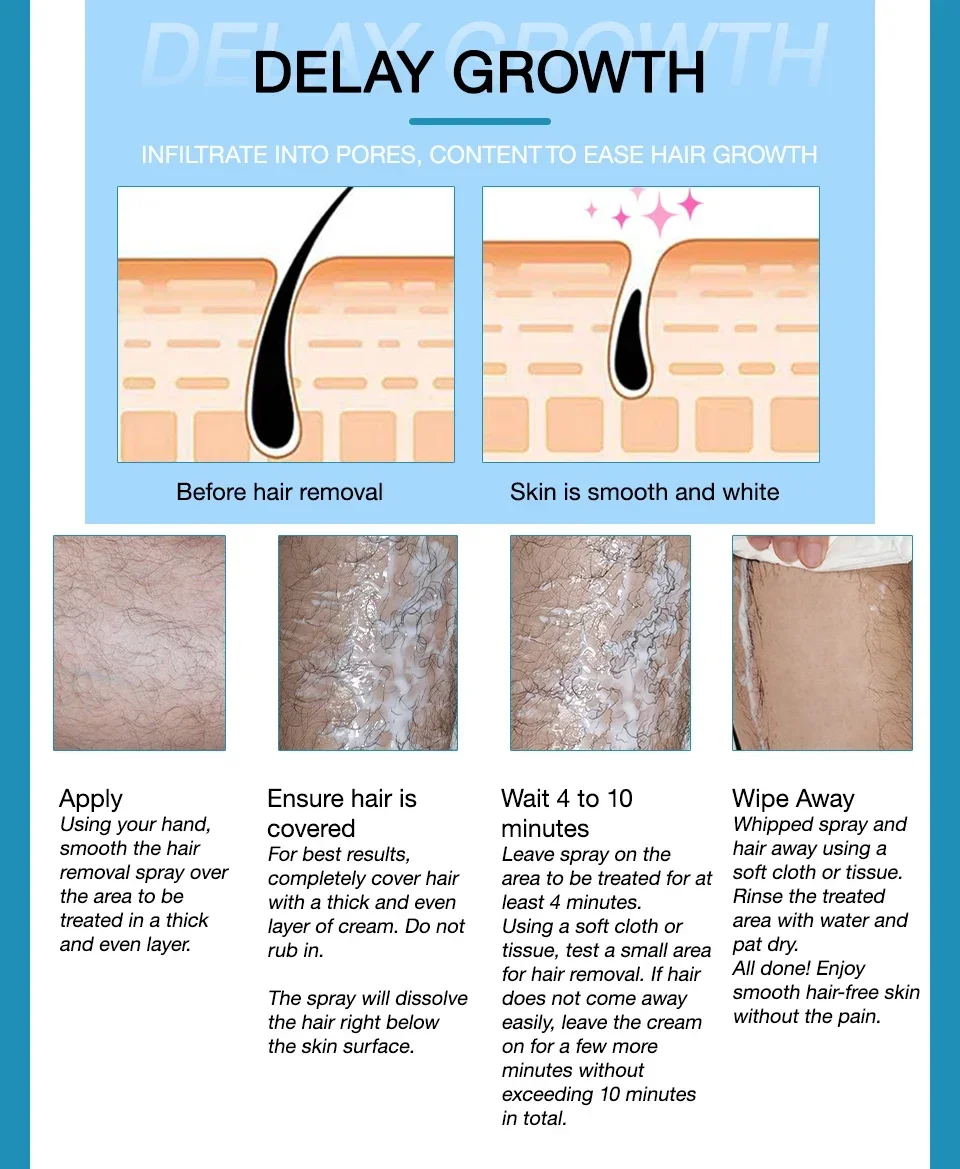 DELAY GROWTH

DELAY GROWTH

INFILTRATE INTO PORES, CONTENT TO EASE HAIR GROWTH

Before hair removal

Skin is smooth and white

Apply
Using your hand, smooth the hair removal spray over the area to be treated in a thick and even layer.

Ensure hair is covered
For best results, completely cover hair with a thick and even layer of cream. Do not rub in.

The spray will dissolve the hair right below the skin surface.

Wait 4 to 10 minutes
Leave spray on the area to be treated for at least 4 minutes.
Using a soft cloth or tissue, test a small area for hair removal. If hair does not come away easily, leave the cream on for a few more minutes without exceeding 10 minutes in total.

Wipe Away
Whipped spray and hair away using a soft cloth or tissue.
Rinse the treated area with water and pat dry.
All done! Enjoy smooth hair-free skin without the pain.