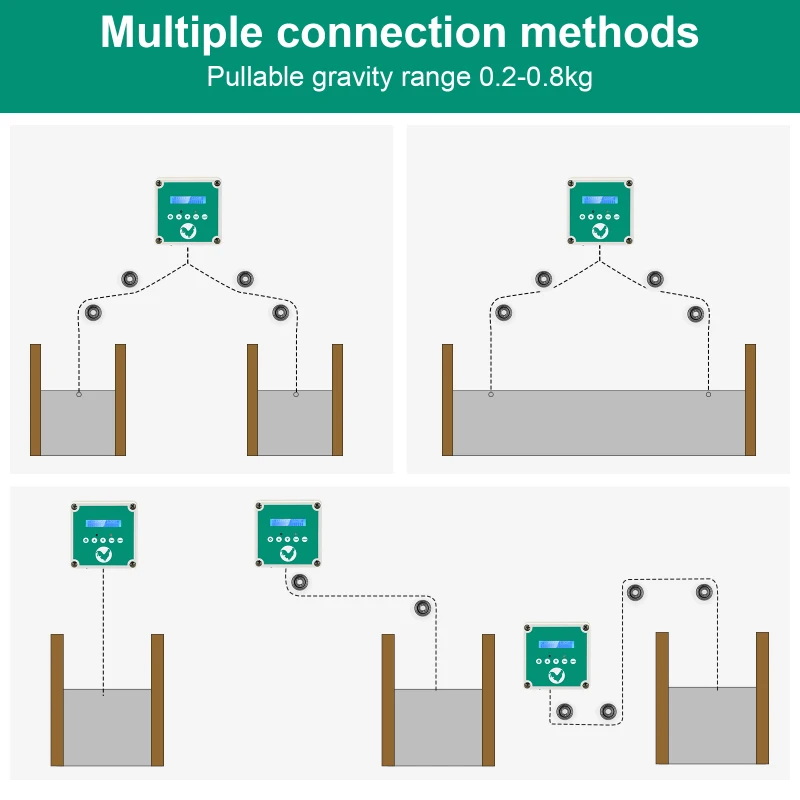 Multiple connection methods
Pullable gravity range 0.2-0.8kg