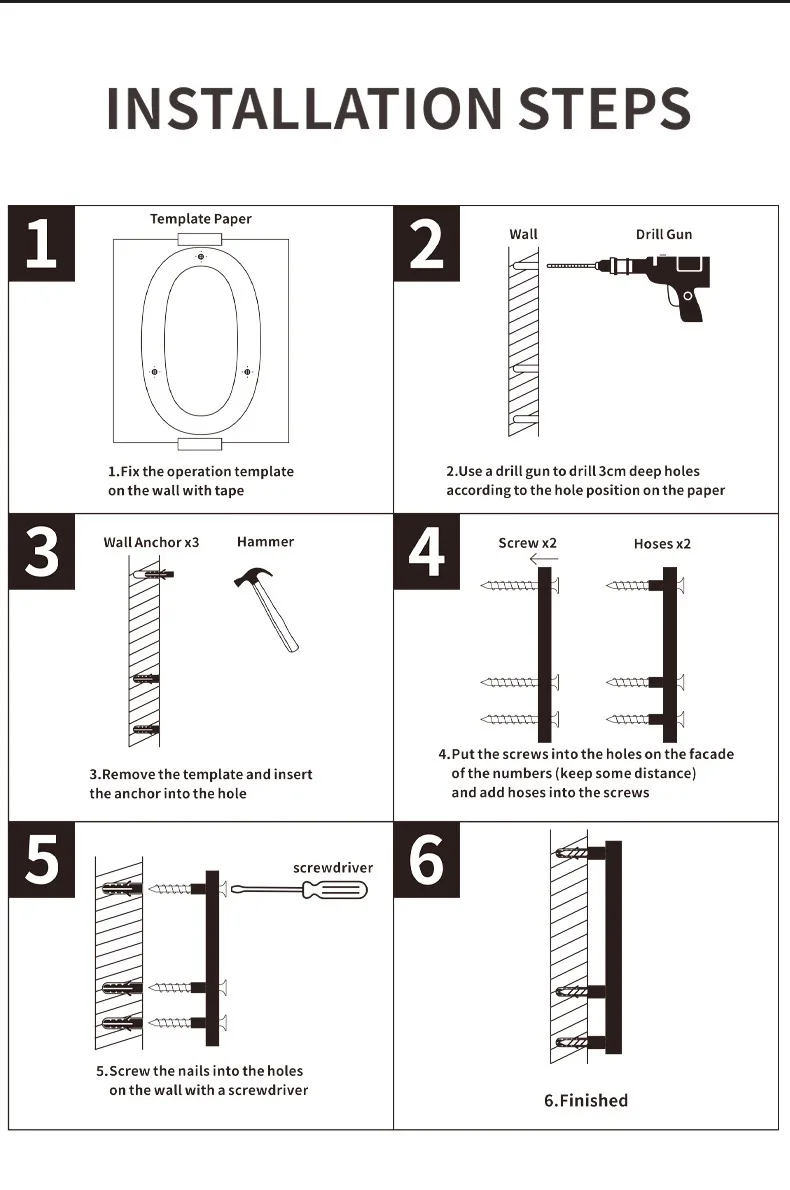 INSTALLATION STEPS

1

Template Paper

1.Fix the operation template on the wall with tape

2

Wall

Drill Gun

2.Use a drill gun to drill 3cm deep holes according to the hole position on the paper

3

Wall Anchor x3

Hammer

3.Remove the template and insert the anchor into the hole

4

Screw x2

Hoses x2

4.Put the screws into the holes on the facade of the numbers (keep some distance) and add hoses into the screws

5

screwdriver

5.Screw the nails into the holes on the wall with a screwdriver

6

6.Finished