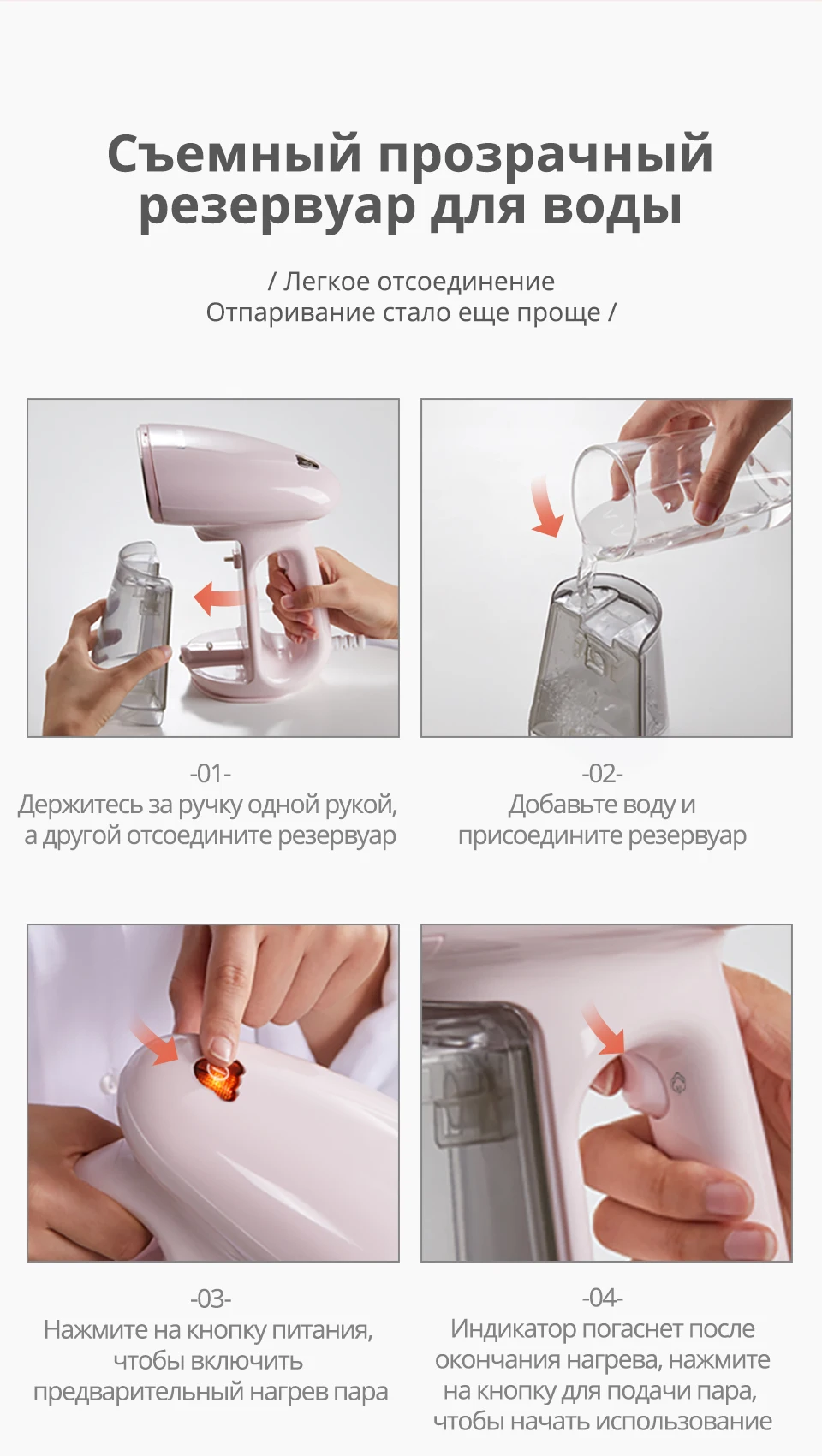 Съемный прозрачный резервуар для воды

/ Легкое отсоединение
Отпаривание стало еще проще /

-01-
Держитесь за ручку одной рукой, а другой отсоедините резервуар

-02-
Добавьте воду и присоедините резервуар

-03-
Нажмите на кнопку питания, чтобы включить предварительный нагрев пара

-04-
Индикатор погаснет после окончания нагрева, нажмите на кнопку для подачи пара, чтобы начать использование